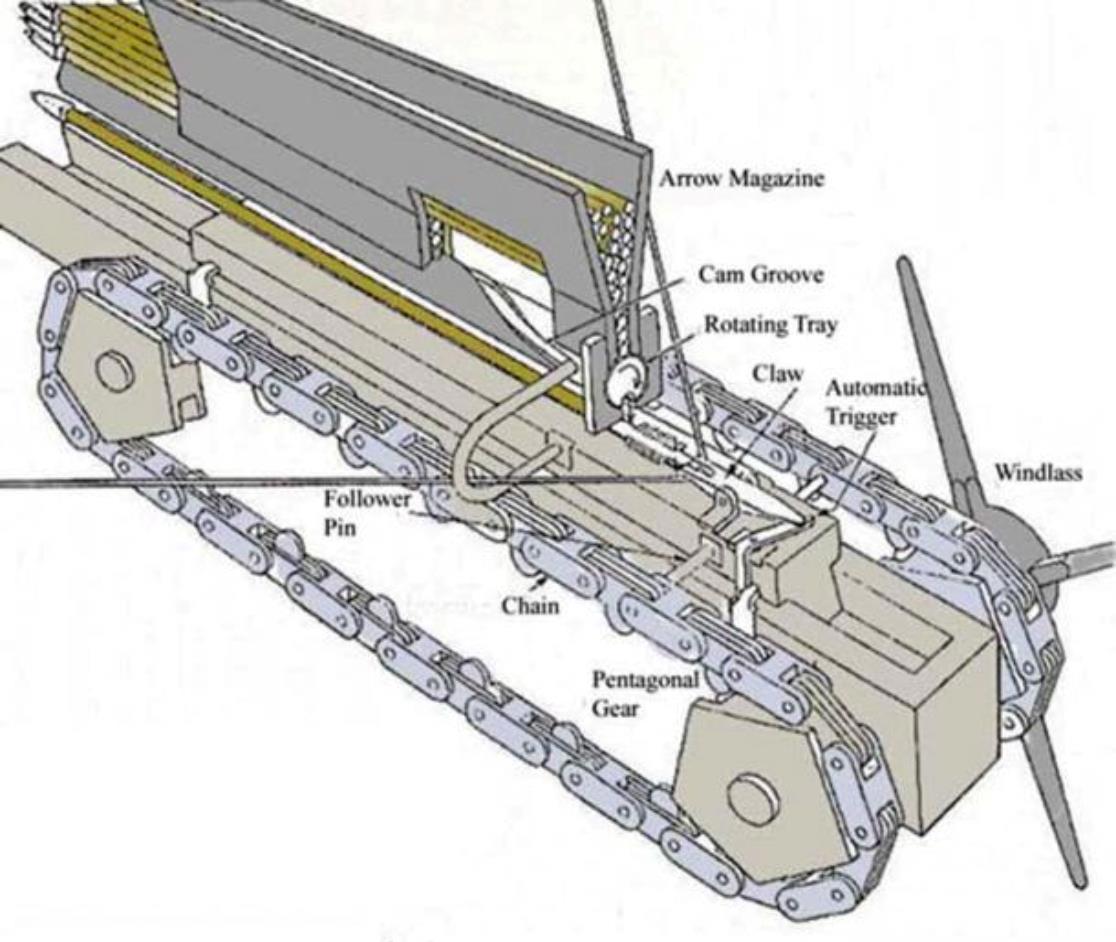 Arrow Magazine

Cam Groove

Rotating Tray

Claw

Automatic Trigger

Windlass

Follower Pin

Chain

Pentagonal Gear