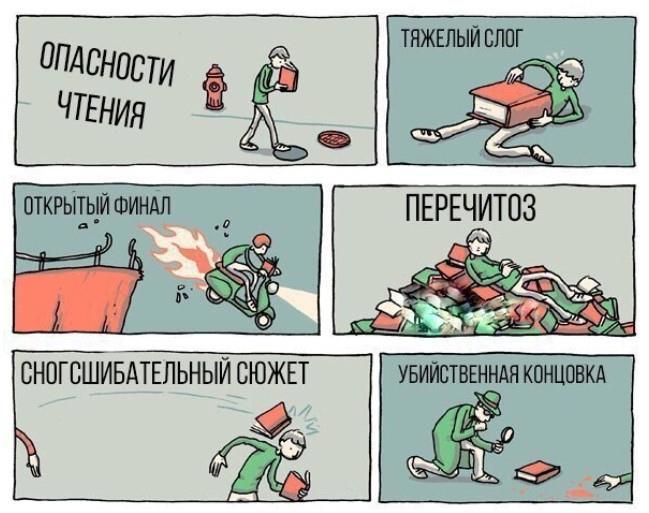 ОПАСНОСТИ ЧТЕНИЯ

ТЯЖЕЛЫЙ СЛОГ

ОТКРЫТЫЙ ФИНАЛ

ПЕРЕЧИТОЗ

СНОГСШИБАТЕЛЬНЫЙ СЮЖЕТ

УБИЙСТВЕННАЯ КОНЦОВКА