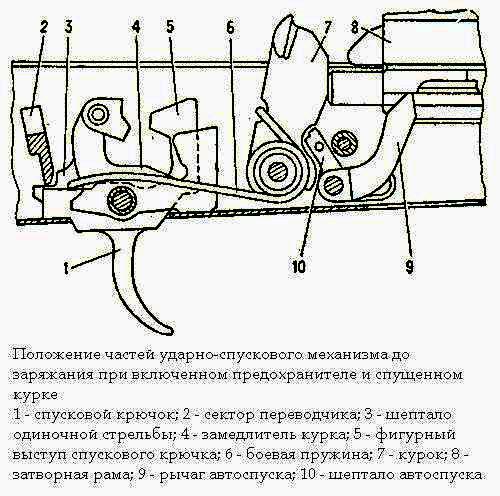 2
3
4
5
6
7
8
1
10
9

Положение частей ударно-спускового механизма до заряжания при включенном предохранителе и спущенном курке
1 - спусковой крючок; 2 - сектор переводчика; 3 - шептало одиночной стрельбы; 4 - замедлитель курка; 5 - фигурный выступ спускового крючка; 6 - боевая пружина; 7 - курок; 8 - затворная рама; 9 - рычаг автоспуска; 10 - шептало автоспуска