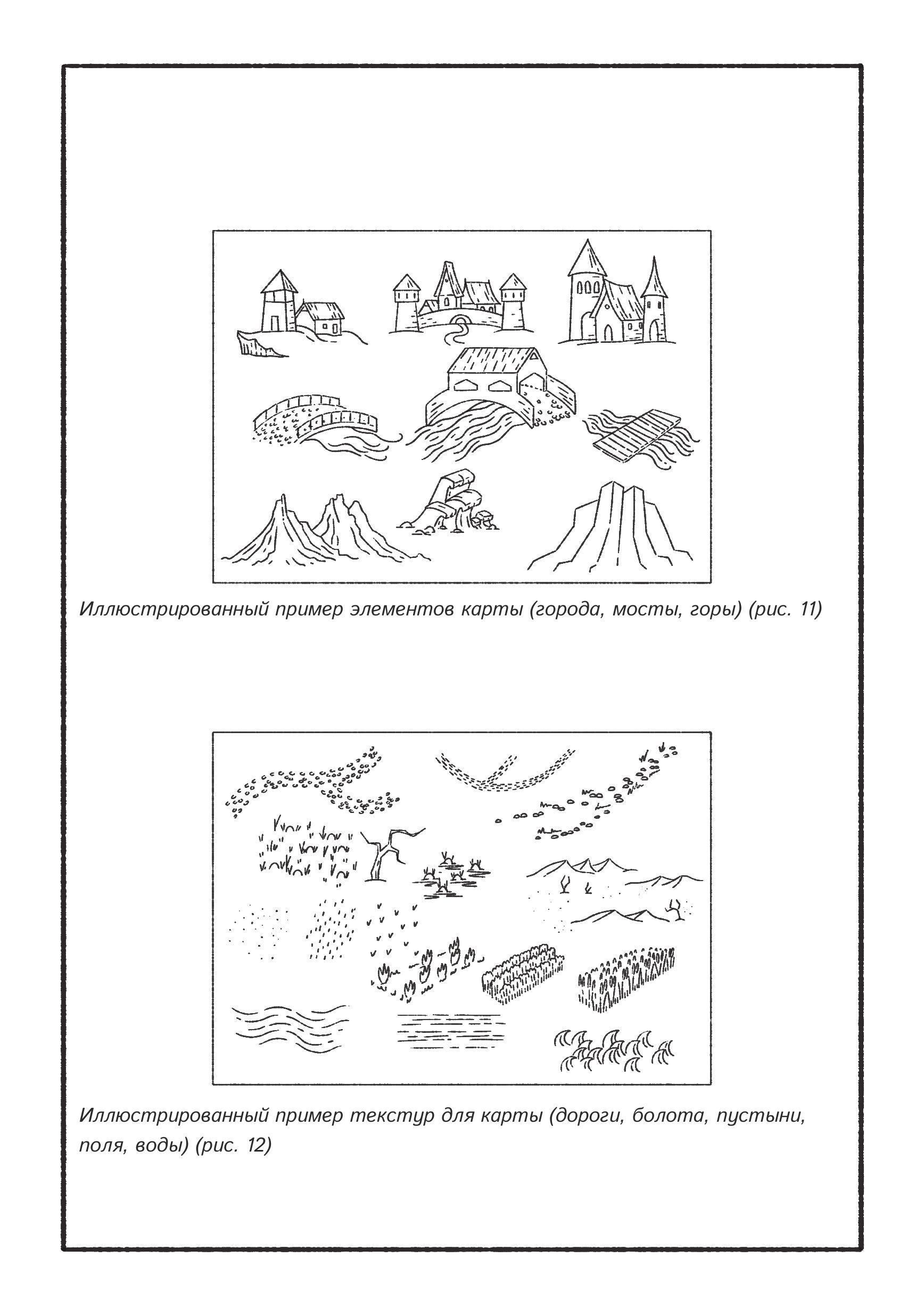 Иллюстрированный пример элементов карты (города, мосты, горы) (рис. 11)

Иллюстрированный пример текстур для карты (дороги, болота, пустыни, поля, воды) (рис. 12)