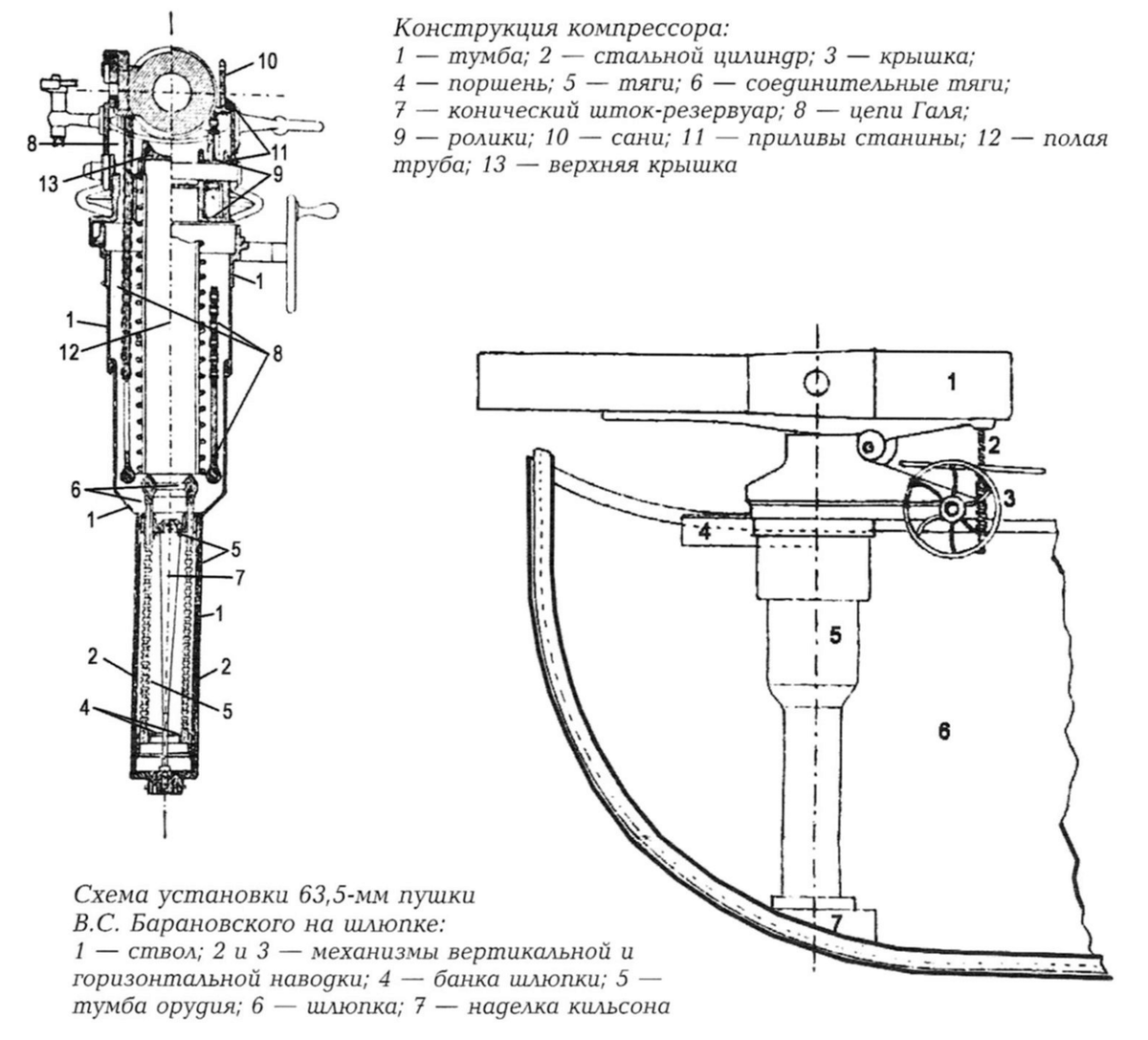 Конструкция компрессора:
1 — тумба; 2 — стальной цилиндр; 3 — крышка; 4 — поршень; 5 — тяги; 6 — соединительные тяги; 7 — конический шток-резервуар; 8 — цепи Галя; 9 — ролики; 10 — сани; 11 — приливы станины; 12 — полая труба; 13 — верхняя крышка

10
8
11
13
9
1
1
12
8
6
1
5
7
1
2
2
5
4

1
2
3
4
5
6
7

Схема установки 63,5-мм пушки В.С. Барановского на шлюпке:
1 — ствол; 2 и 3 — механизмы вертикальной и горизонтальной наводки; 4 — банка шлюпки; 5 — тумба орудия; 6 — шлюпка; 7 — наделка кильсона