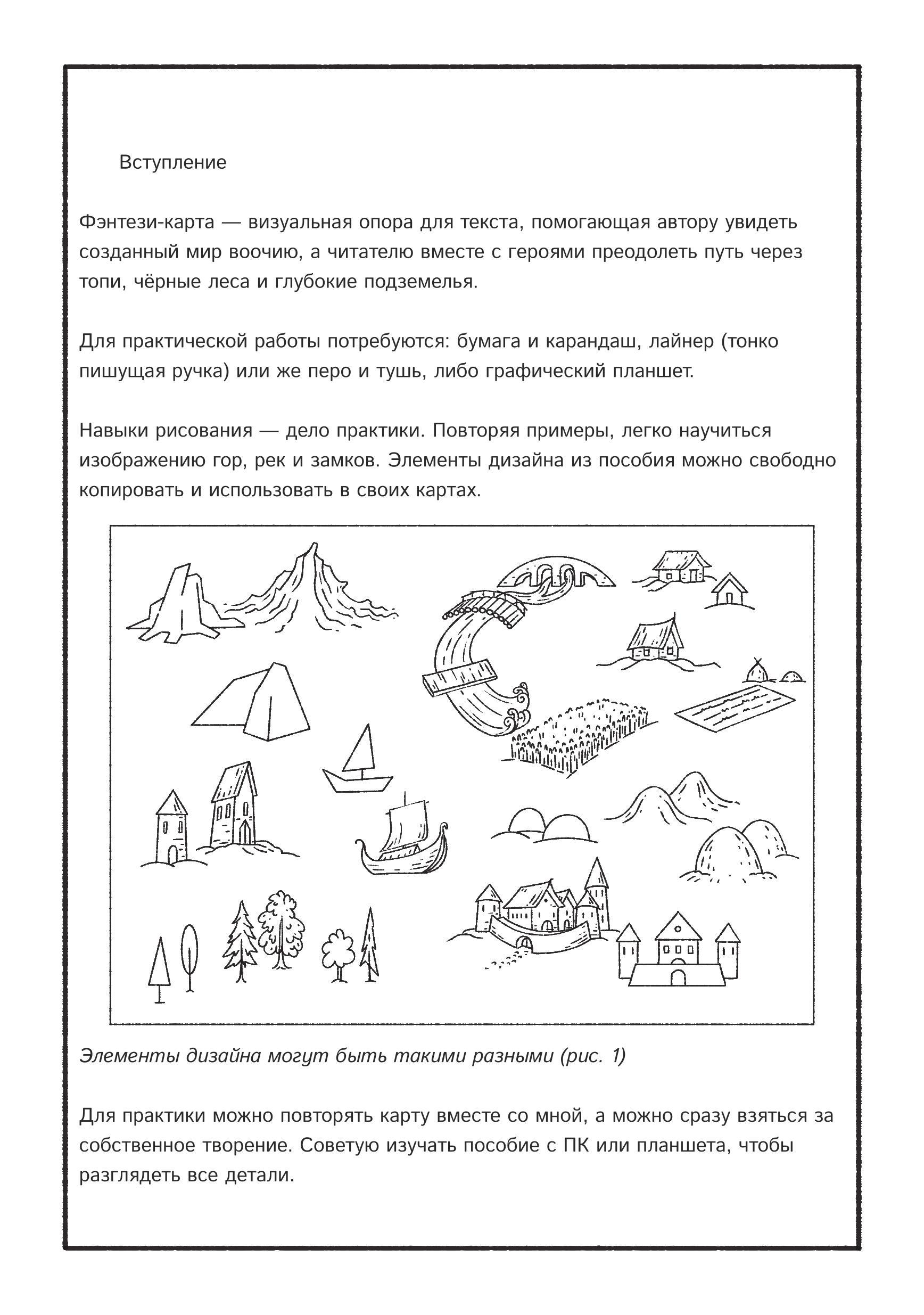 Вступление

Фэнтези-карта — визуальная опора для текста, помогающая автору увидеть созданный мир воочию, а читателю вместе с героями преодолеть путь через топи, чёрные леса и глубокие подземелья.

Для практической работы потребуются: бумага и карандаш, лайнер (тонко пишущая ручка) или же перо и тушь, либо графический планшет.

Навыки рисования — дело практики. Повторяя примеры, легко научиться изображению гор, рек и замков. Элементы дизайна из пособия можно свободно копировать и использовать в своих картах.

Элементы дизайна могут быть такими разными (рис. 1)

Для практики можно повторять карту вместе со мной, а можно сразу взяться за собственное творение. Советую изучать пособие с ПК или планшета, чтобы разглядеть все детали.