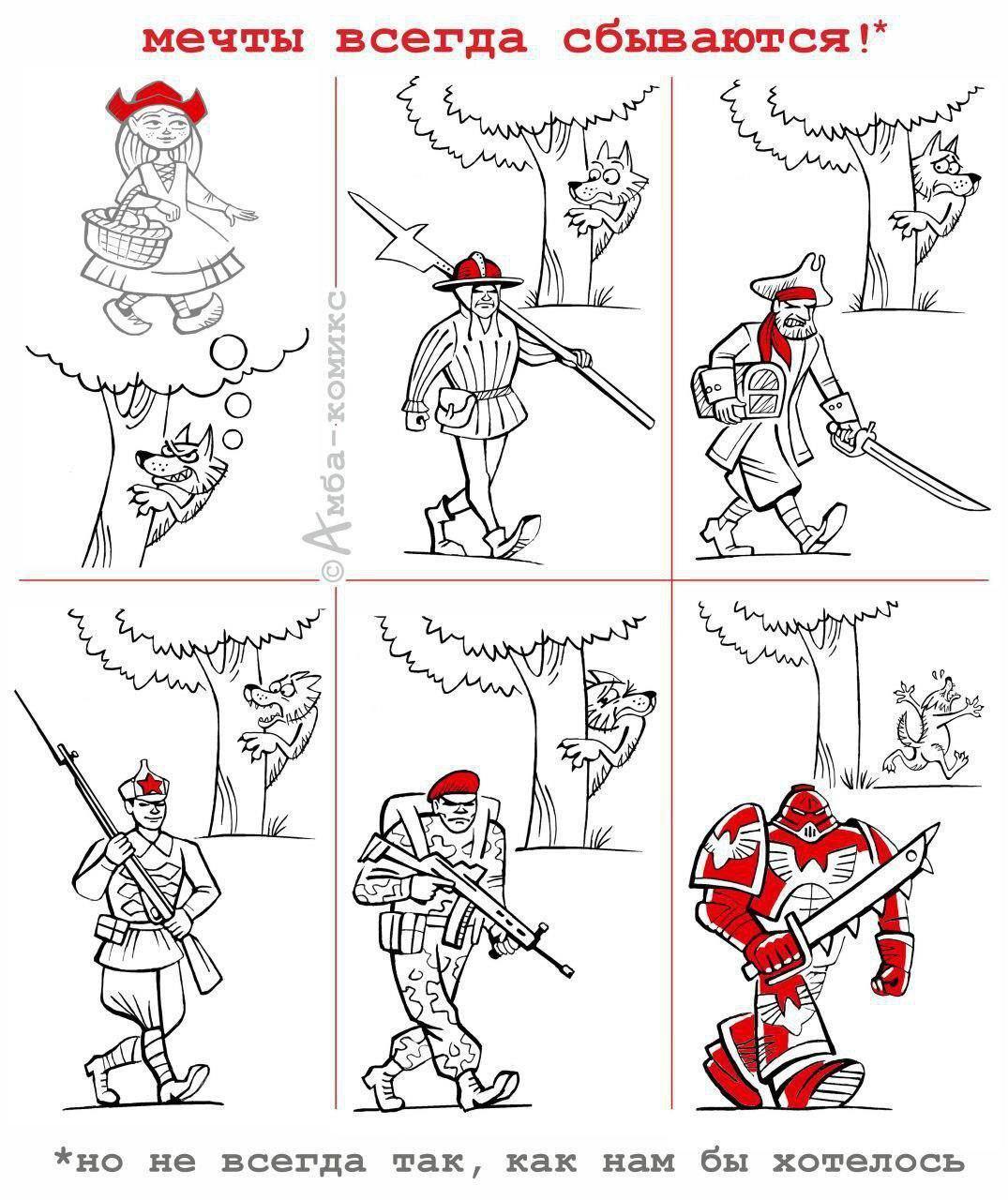 мечты всегда сбываются!*

©Амба-комикс

*но не всегда так, как нам бы хотелось