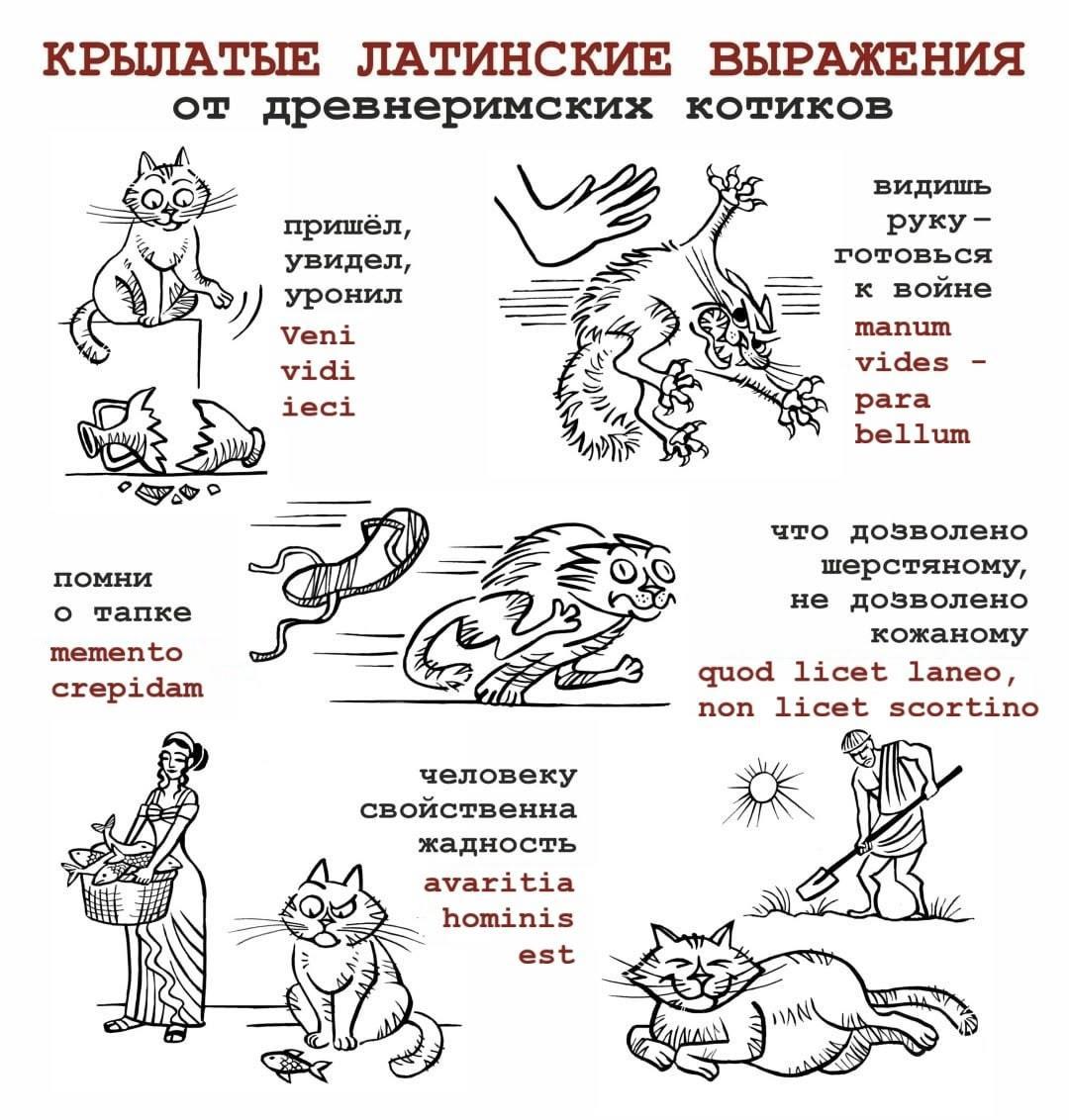 КРЫЛАТЫЕ ЛАТИНСКИЕ ВЫРАЖЕНИЯ
от древнеримских котиков

пришёл, увидел, уронил
Veni vidi ieci

видишь руку – готовься к войне
manum vides - para bellum

помни о тапке
memento crepidam

что дозволено шерстяному, не дозволено кожаному
quod licet laneo, non licet scortino

человеку свойственна жадность
avaritia hominis est