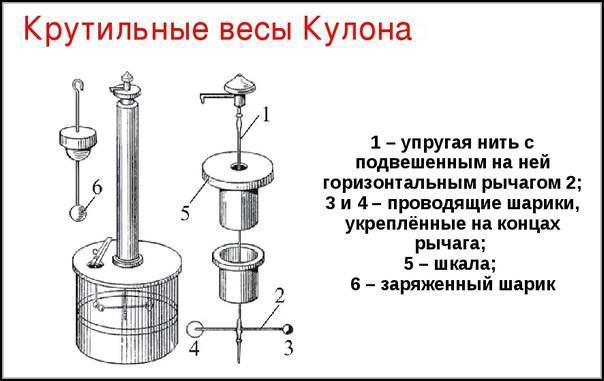 Крутильные весы Кулона

6

1

5

2

4

3

1 – упругая нить с подвешенным на ней горизонтальным рычагом 2;
3 и 4 – проводящие шарики, укреплённые на концах рычага;
5 – шкала;
6 – заряженный шарик