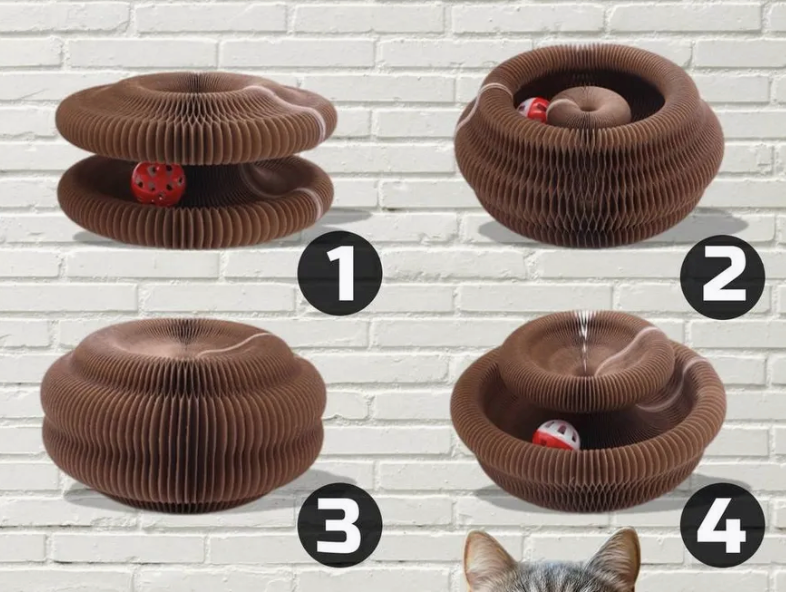 1
2
3
4