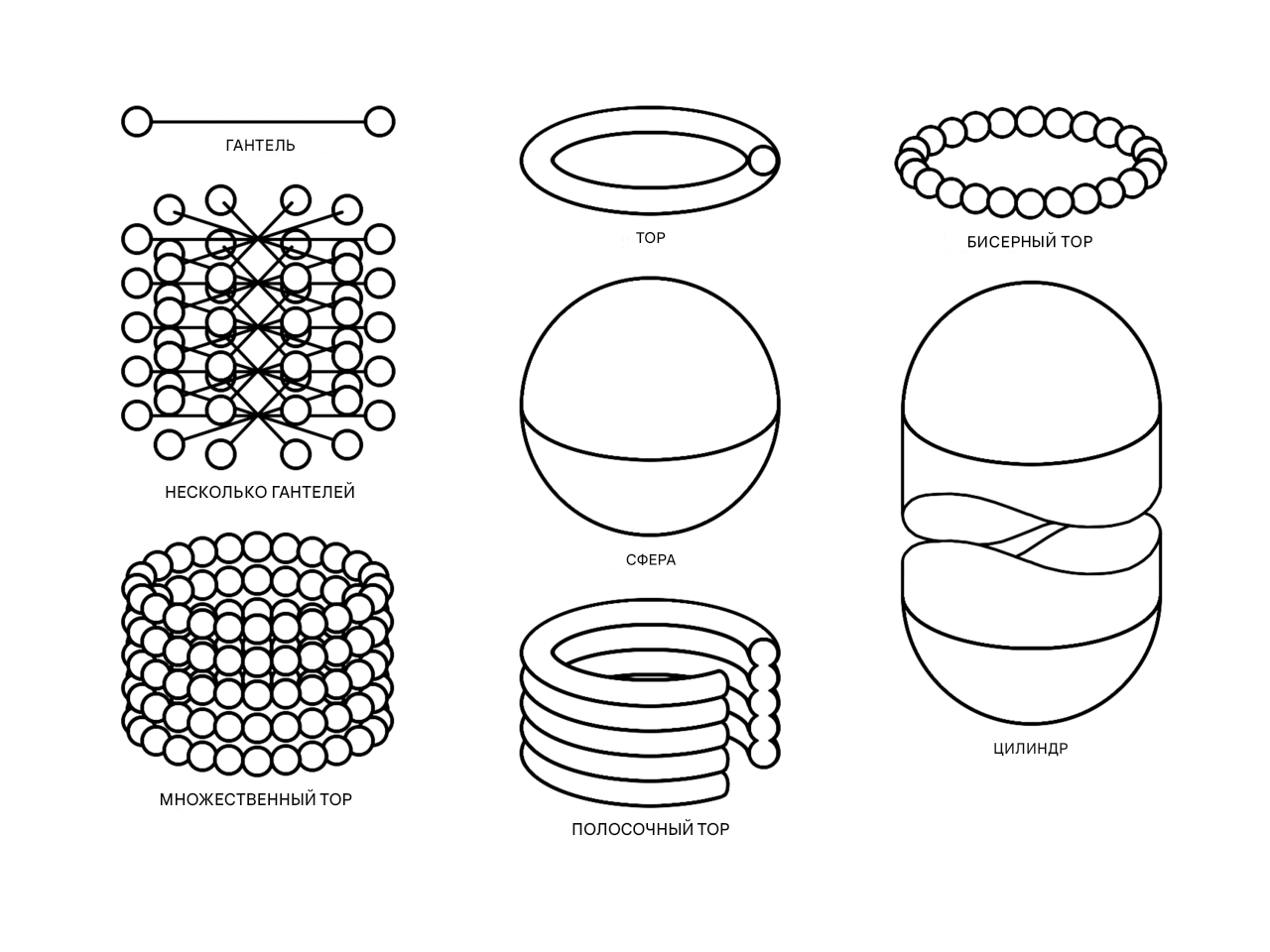 ГАНТЕЛЬ

НЕСКОЛЬКО ГАНТЕЛЕЙ

МНОЖЕСТВЕННЫЙ ТОР

ТОР

СФЕРА

ПОЛОСОЧНЫЙ ТОР

БИСЕРНЫЙ ТОР

ЦИЛИНДР