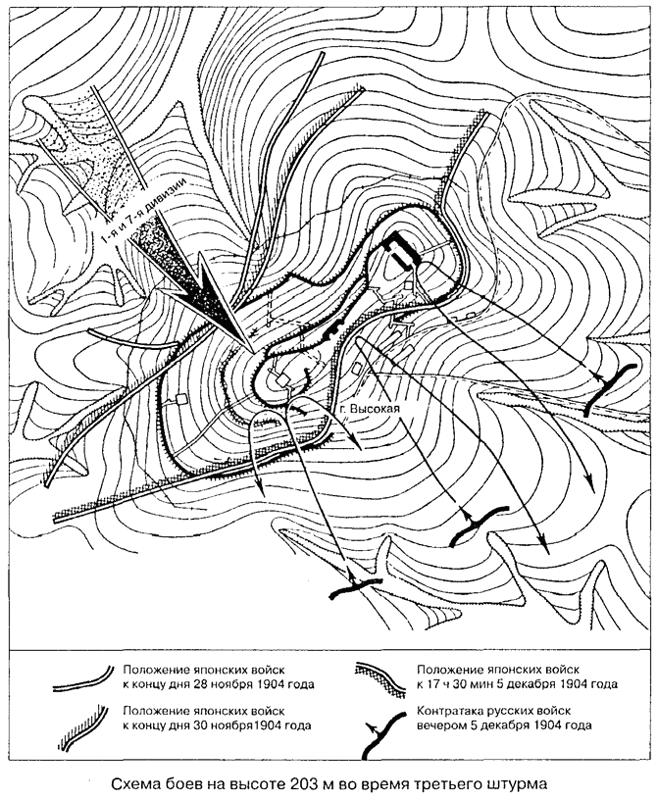 1-я и 7-я дивизии

г. Высокая

Положение японских войск к концу дня 28 ноября 1904 года

Положение японских войск к концу дня 30 ноября1904 года

Положение японских войск к 17 ч 30 мин 5 декабря 1904 года

Контратака русских войск вечером 5 декабря 1904 года

Схема боев на высоте 203 м во время третьего штурма