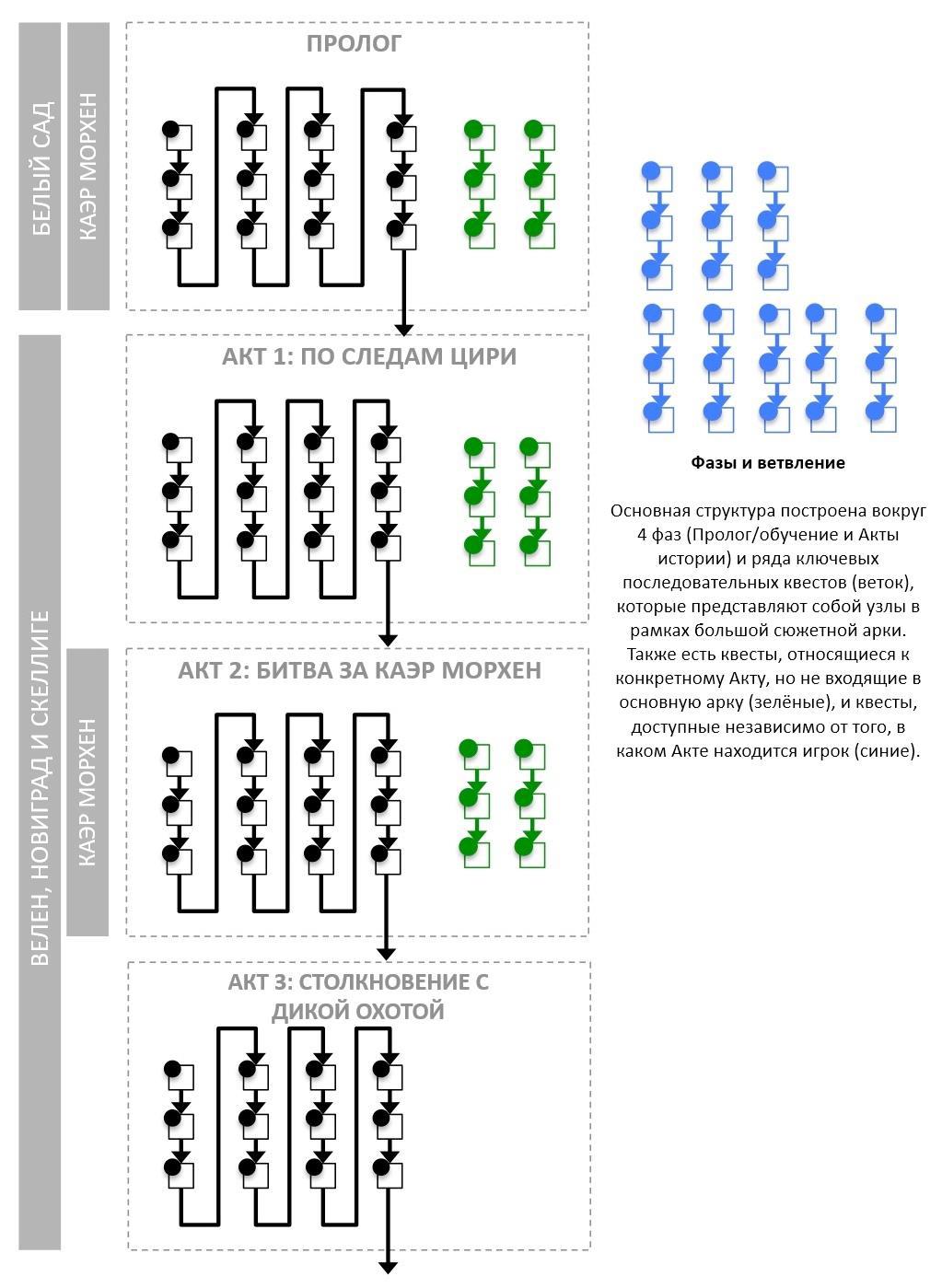 БЕЛЫЙ САД

КАЭР МОРХЕН

ПРОЛОГ

ВЕЛЕН, НОВИГРАД И СКЕЛЛИГЕ

АКТ 1: ПО СЛЕДАМ ЦИРИ

КАЭР МОРХЕН

АКТ 2: БИТВА ЗА КАЭР МОРХЕН

АКТ 3: СТОЛКНОВЕНИЕ С ДИКОЙ ОХОТОЙ

Фазы и ветвление

Основная структура построена вокруг 4 фаз (Пролог/обучение и Акты истории) и ряда ключевых последовательных квестов (веток), которые представляют собой узлы в рамках большой сюжетной арки. Также есть квесты, относящиеся к конкретному Акту, но не входящие в основную арку (зелёные), и квесты, доступные независимо от того, в каком Акте находится игрок (синие).