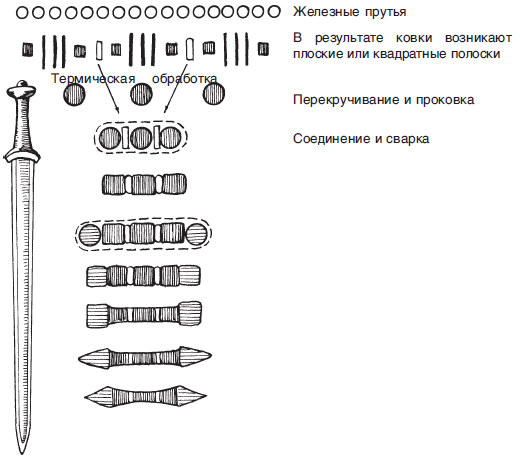 Железные прутья

В результате ковки возникают плоские или квадратные полоски

Термическая обработка

Перекручивание и проковка

Соединение и сварка