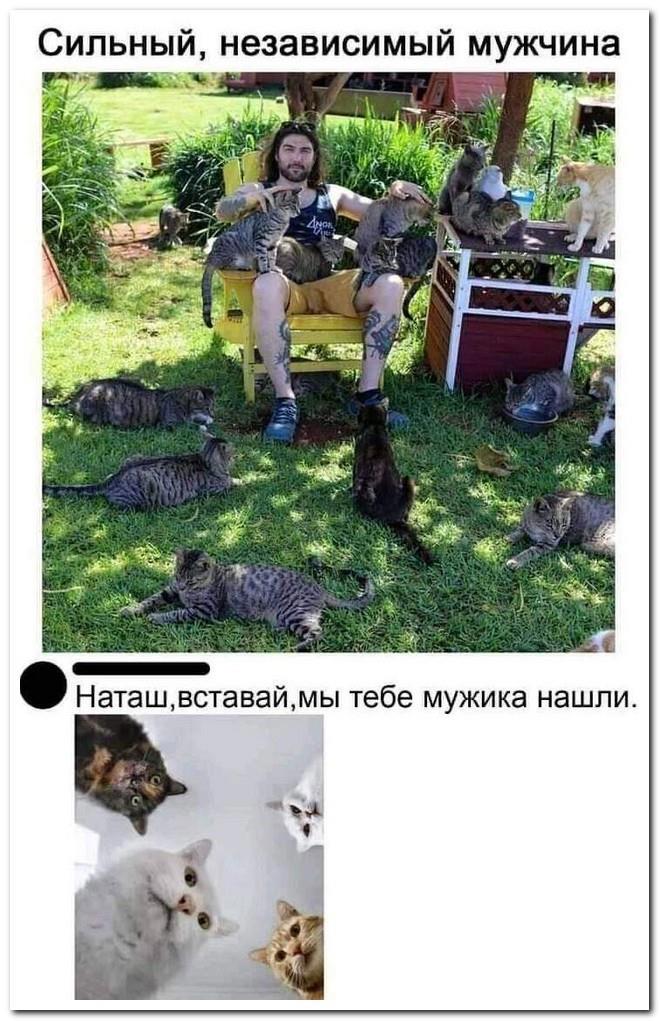 Сильный, независимый мужчина

Наташ,вставай,мы тебе мужика нашли.