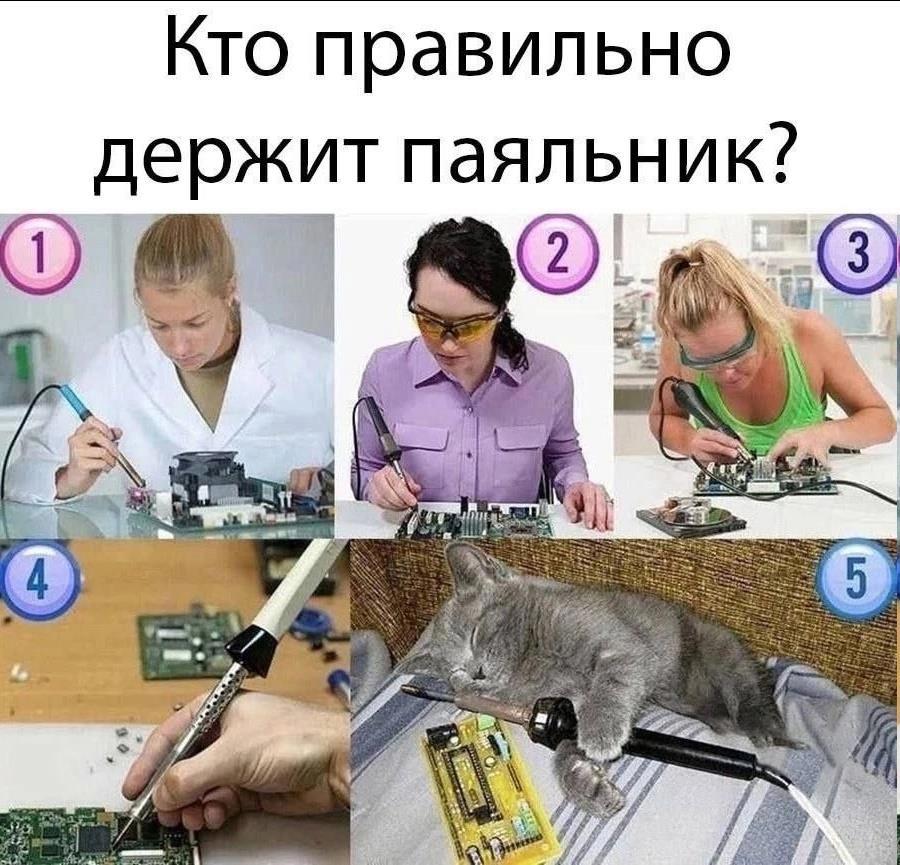 Кто правильно держит паяльник?

1

2

3

4

5