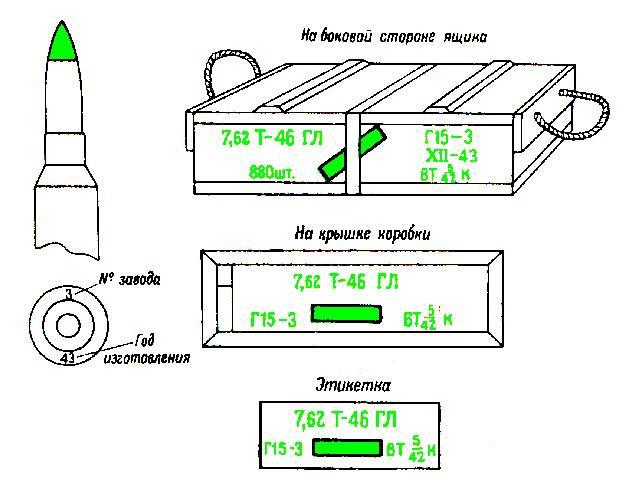 На боковой стороне ящика

7,62 Т-46 ГЛ
880шт.

Г15-3
XII-43
ВТ $\frac{5}{42}$ К

На крышке коробки

7,62 Т-46 ГЛ
Г15-3
ВТ $\frac{5}{42}$ К

№ завода
3
43
Год изготовления

Этикетка

7,62 Т-46 ГЛ
Г15-3
ВТ $\frac{5}{42}$ К