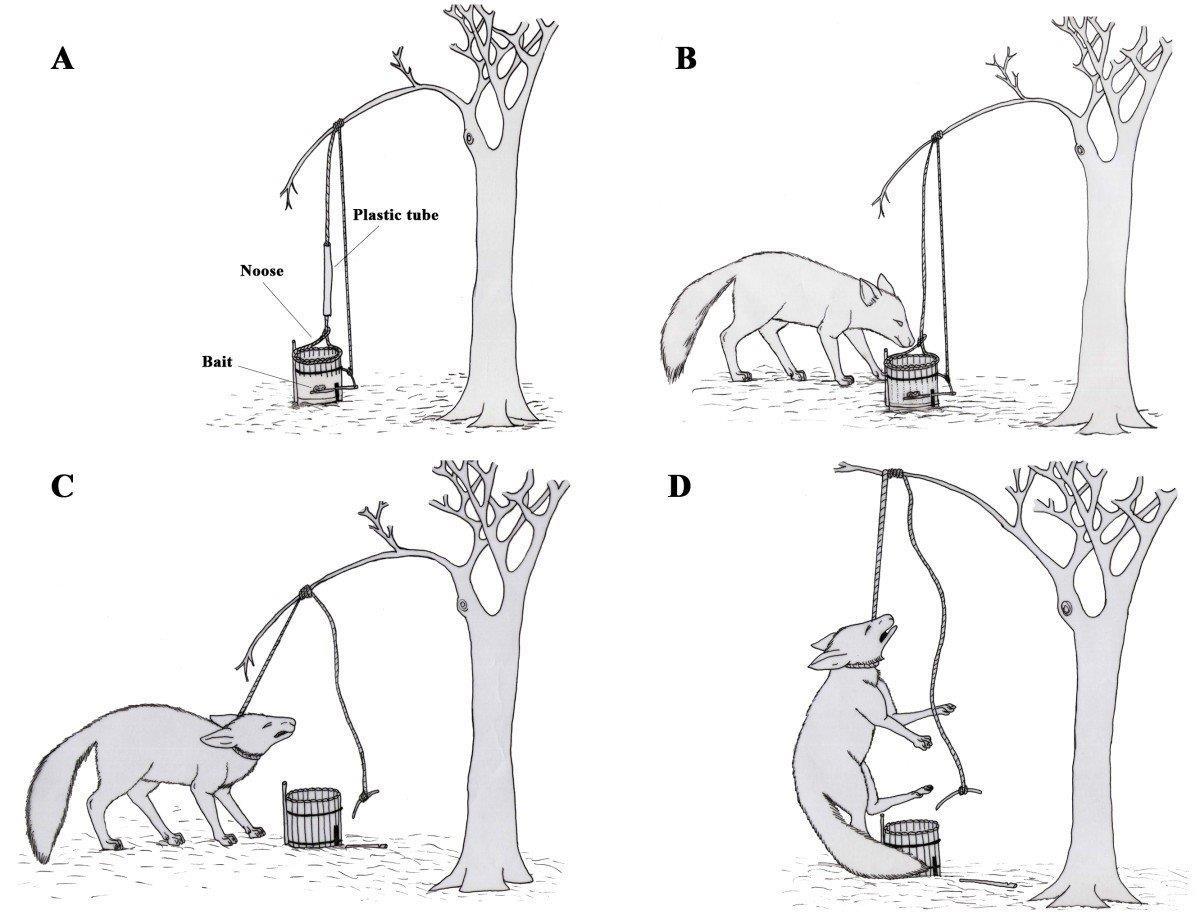 A

Plastic tube

Noose

Bait

B

C

D