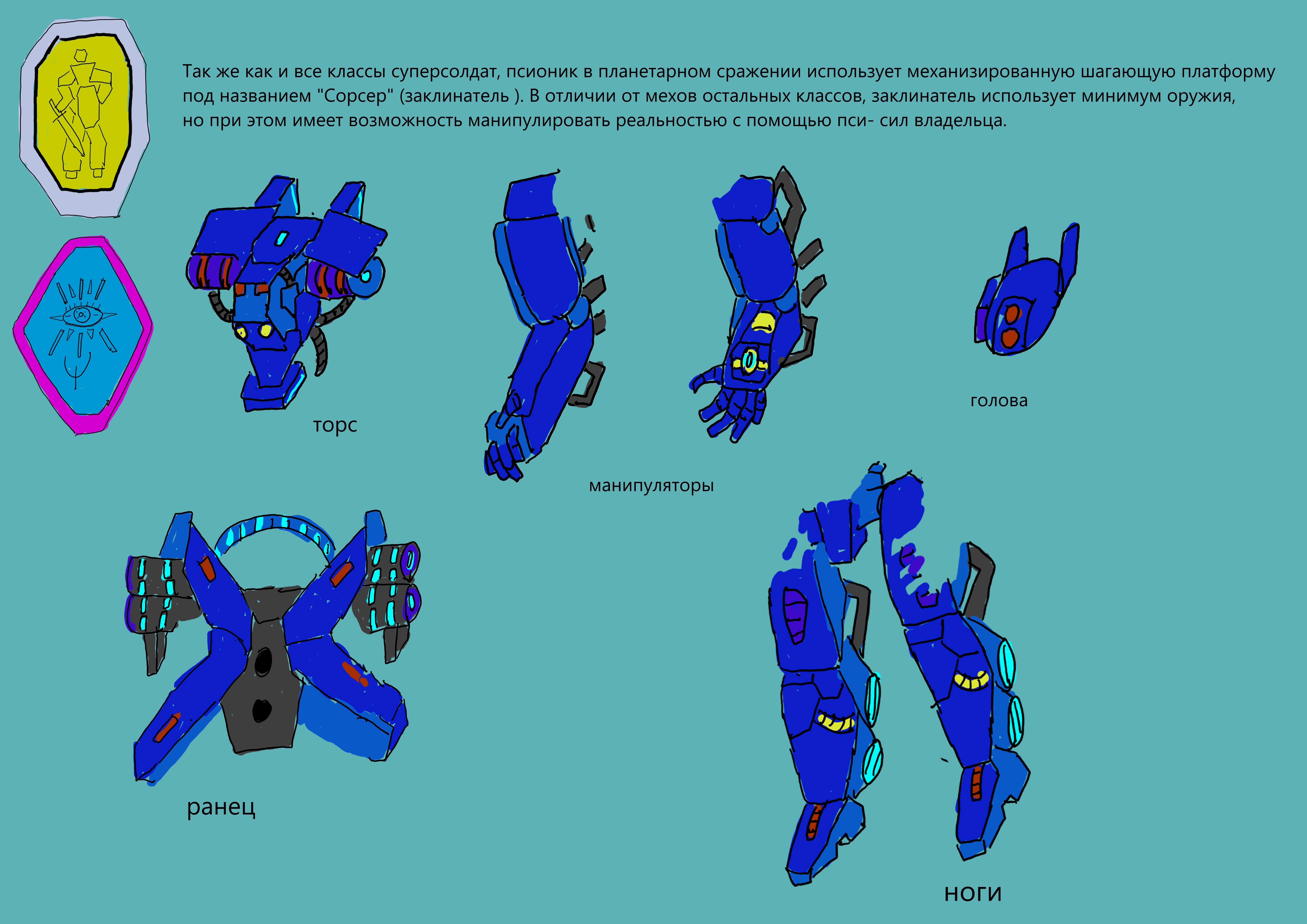 Так же как и все классы суперсолдат, псионик в планетарном сражении использует механизированную шагающую платформу под названием "Сорсер" (заклинатель ). В отличии от мехов остальных классов, заклинатель использует минимум оружия, но при этом имеет возможность манипулировать реальностью с помощью пси- сил владельца.

торс

манипуляторы

голова

ранец

ноги