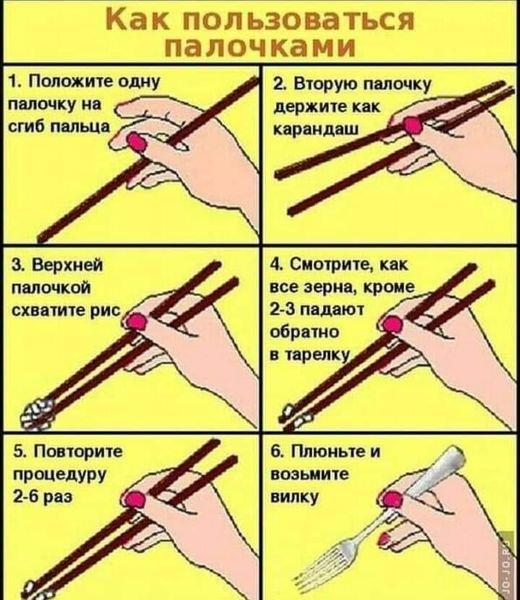 Как пользоваться палочками

1. Положите одну палочку на сгиб пальца

2. Вторую палочку держите как карандаш

3. Верхней палочкой схватите рис

4. Смотрите, как все зерна, кроме 2-3 падают обратно в тарелку

5. Повторите процедуру 2-6 раз

6. Плюньте и возьмите вилку

JO-JO.RU