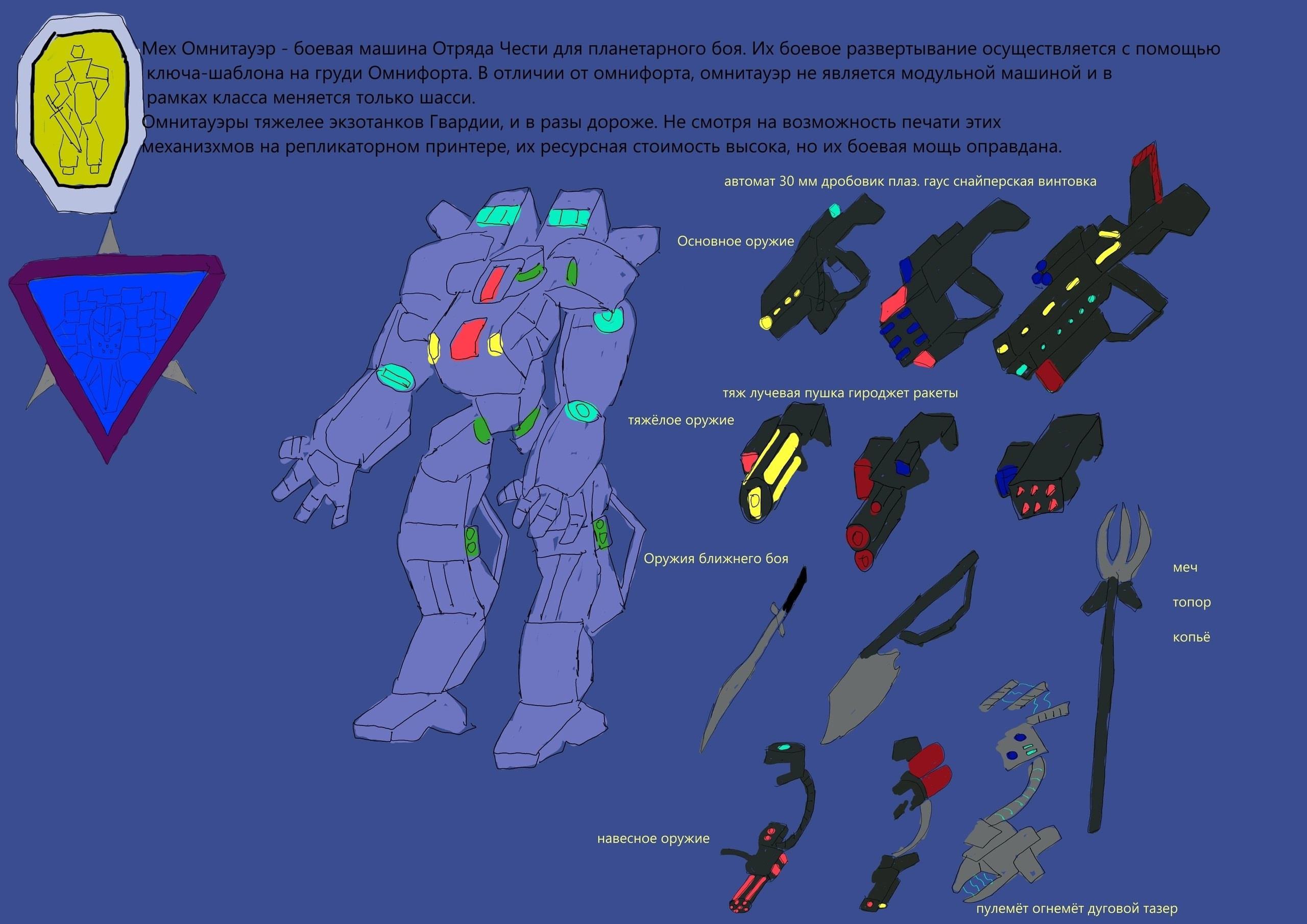 Мех Омнитауэр - боевая машина Отряда Чести для планетарного боя. Их боевое развертывание осуществляется с помощью ключа-шаблона на груди Омнифорта. В отличии от омнифорта, омнитауэр не является модульной машиной и в рамках класса меняется только шасси.
Омнитауэры тяжелее экзотанков Гвардии, и в разы дороже. Не смотря на возможность печати этих механизхмов на репликаторном принтере, их ресурсная стоимость высока, но их боевая мощь оправдана.

автомат 30 мм дробовик плаз. гаус снайперская винтовка

Основное оружие

тяж лучевая пушка гироджет ракеты

тяжёлое оружие

Оружия ближнего боя

меч

топор

копьё

навесное оружие

пулемёт огнемёт дуговой тазер