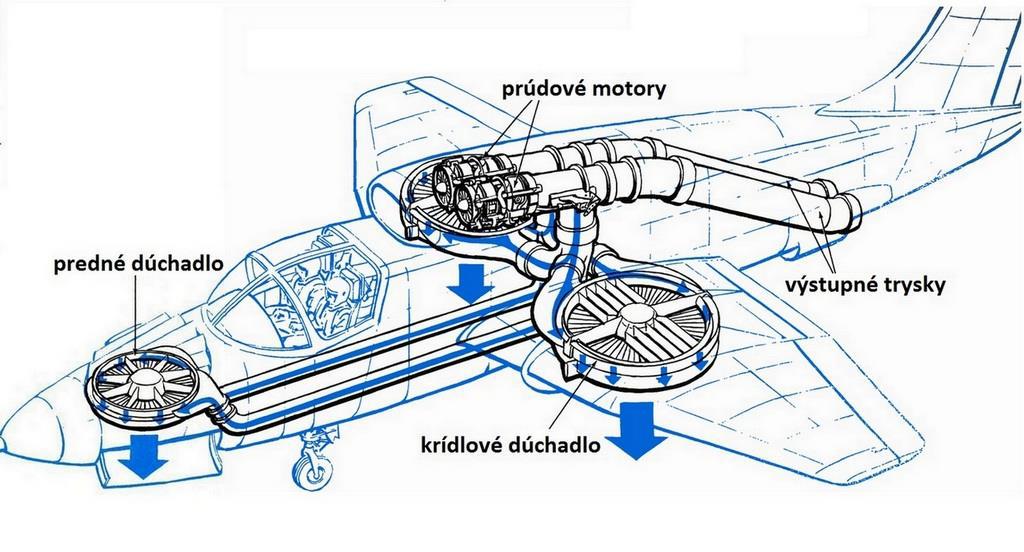 prúdové motory

predné dúchadlo

výstupné trysky

krídlové dúchadlo