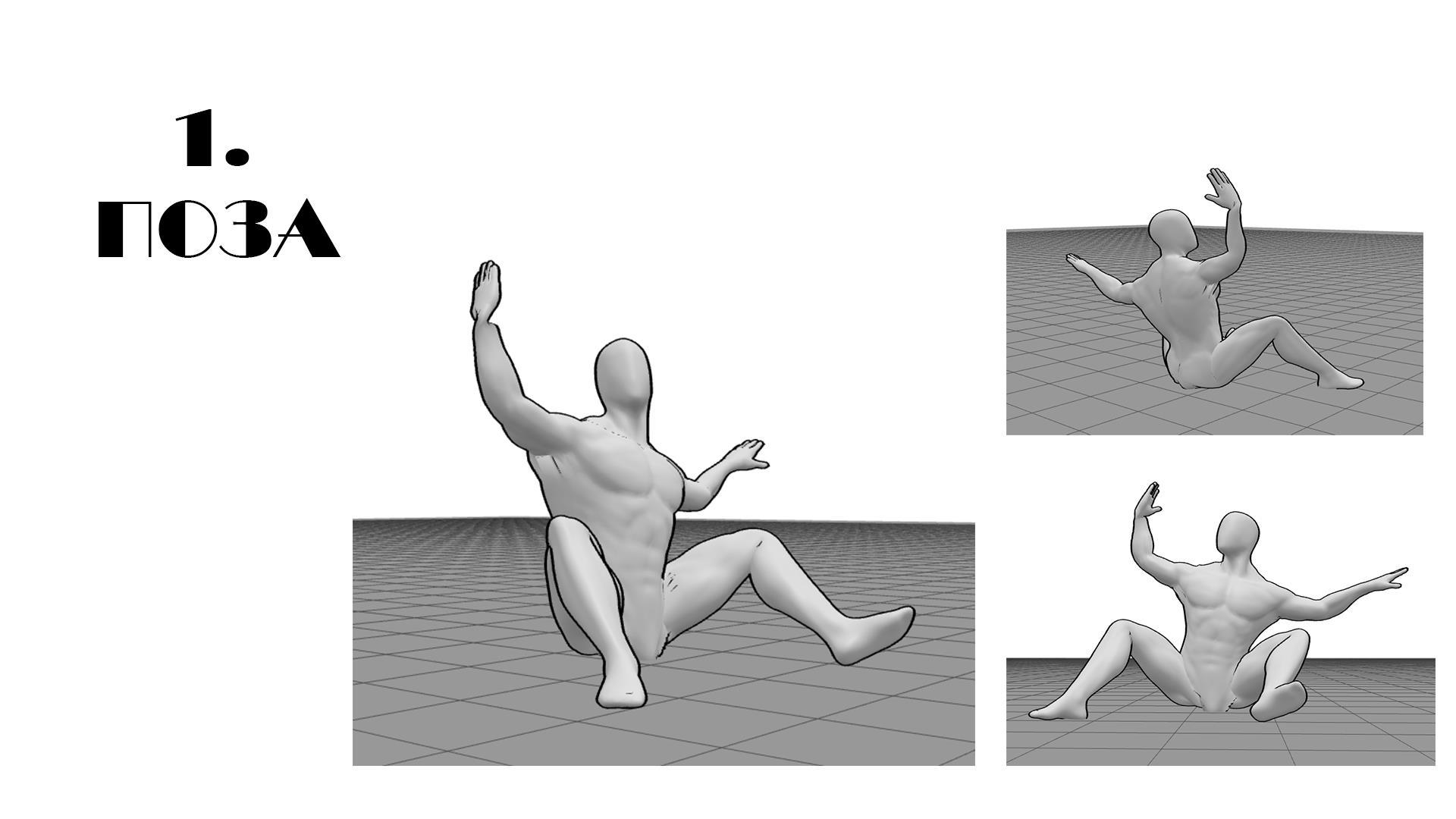 1.
ПОЗА