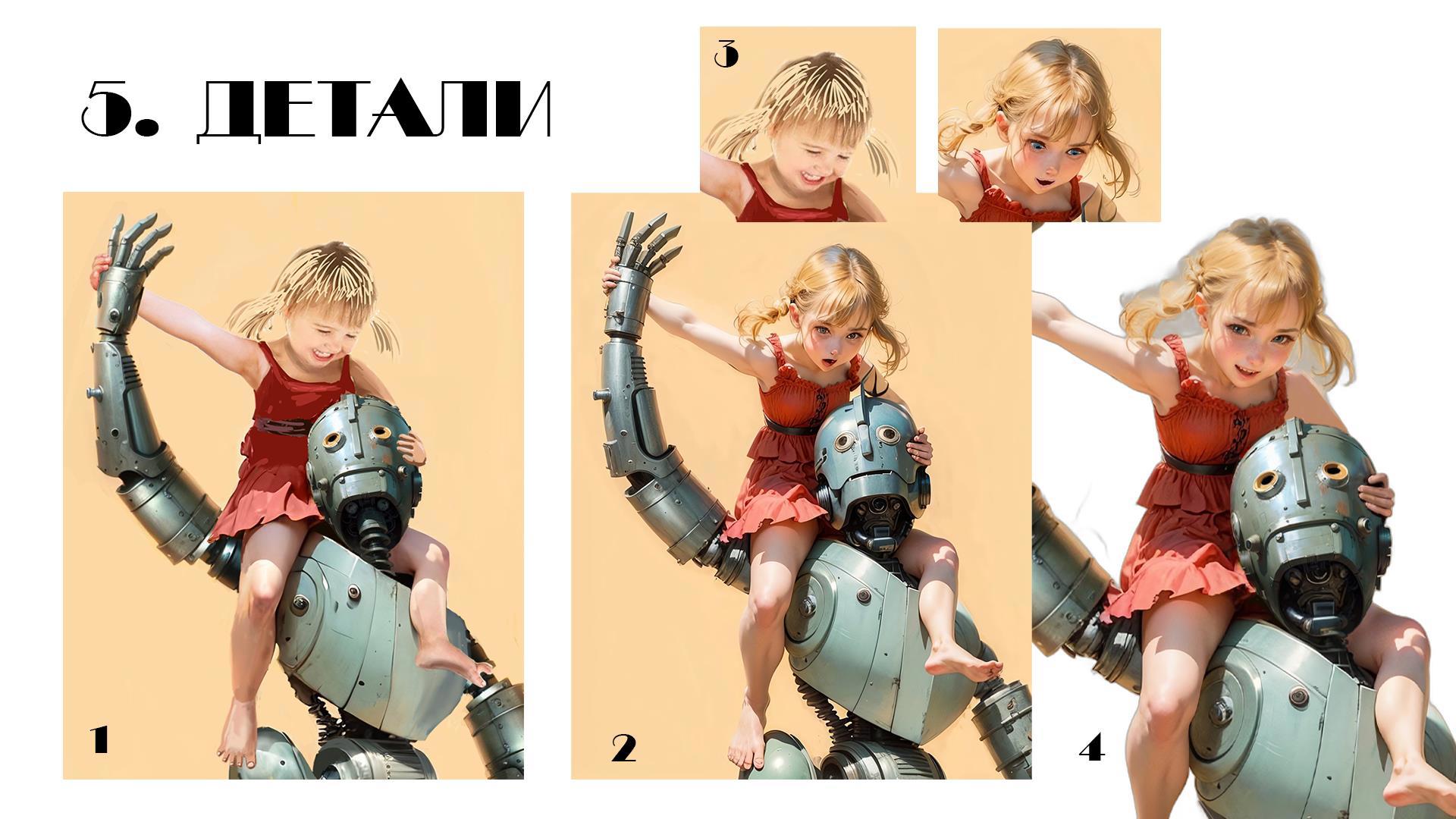 5. ДЕТАЛИ

3

1

2

4