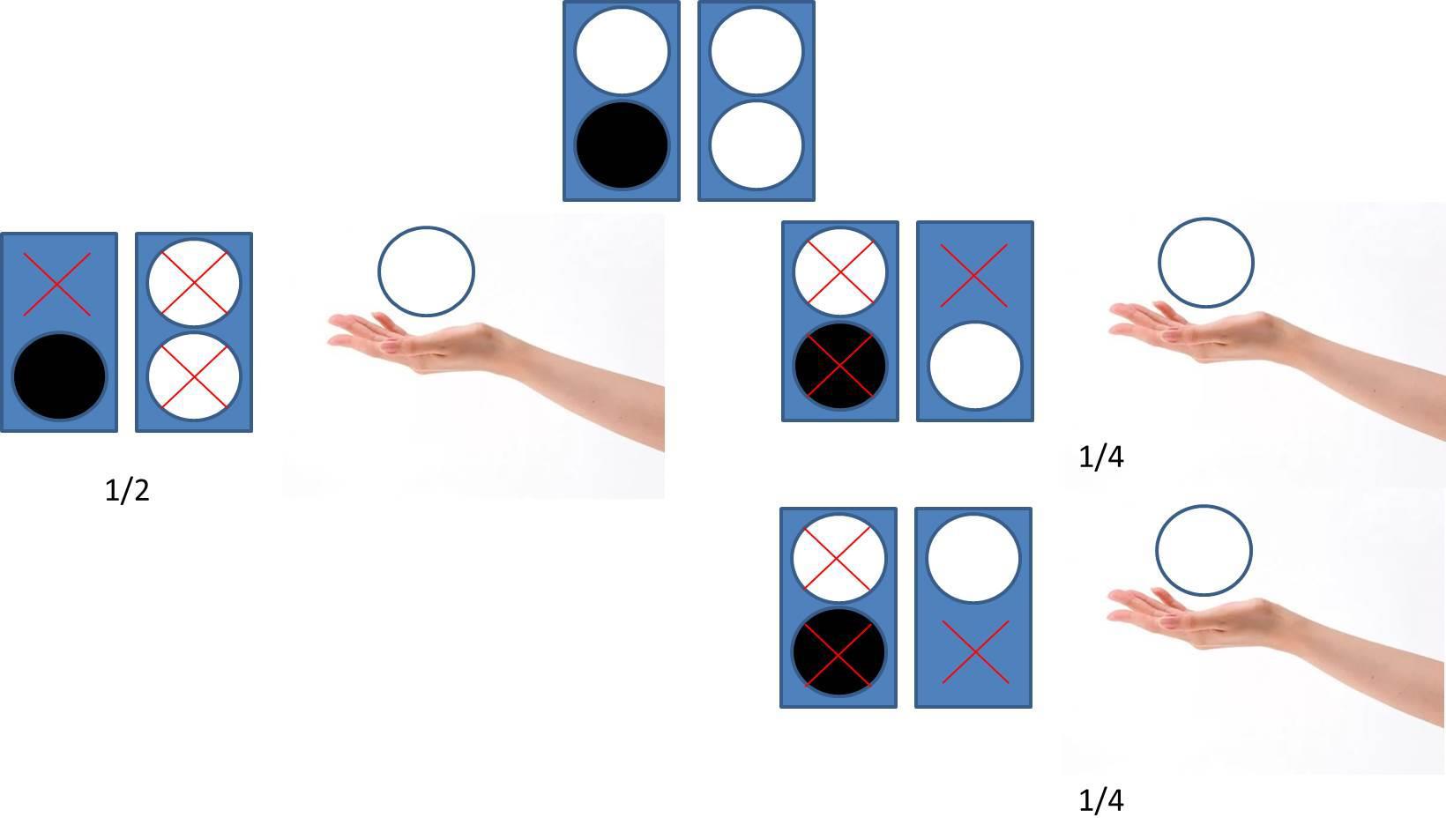 1/2

1/4

1/4