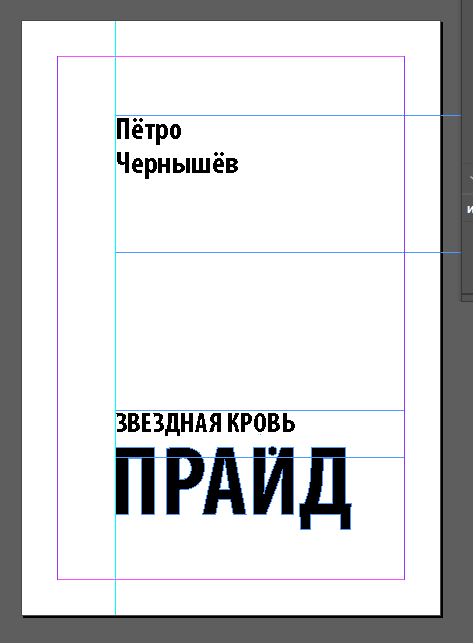 Пётро
Чернышёв

ЗВЕЗДНАЯ КРОВЬ
ПРАЙД