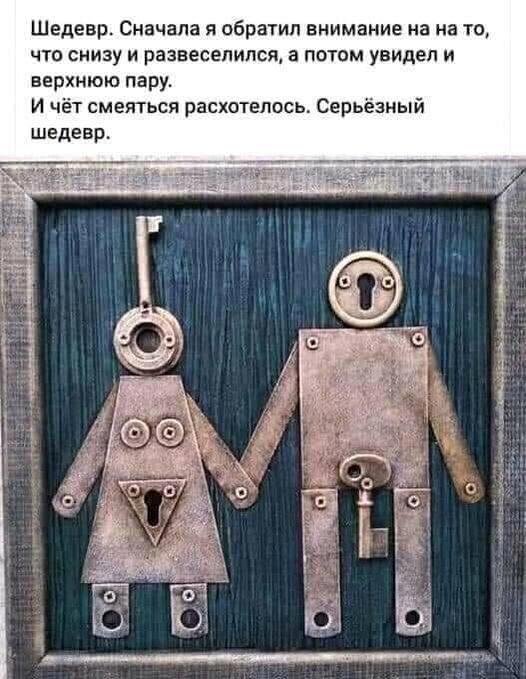 Шедевр. Сначала я обратил внимание на на то, что снизу и развеселился, а потом увидел и верхнюю пару.
И чёт смеяться расхотелось. Серьёзный шедевр.