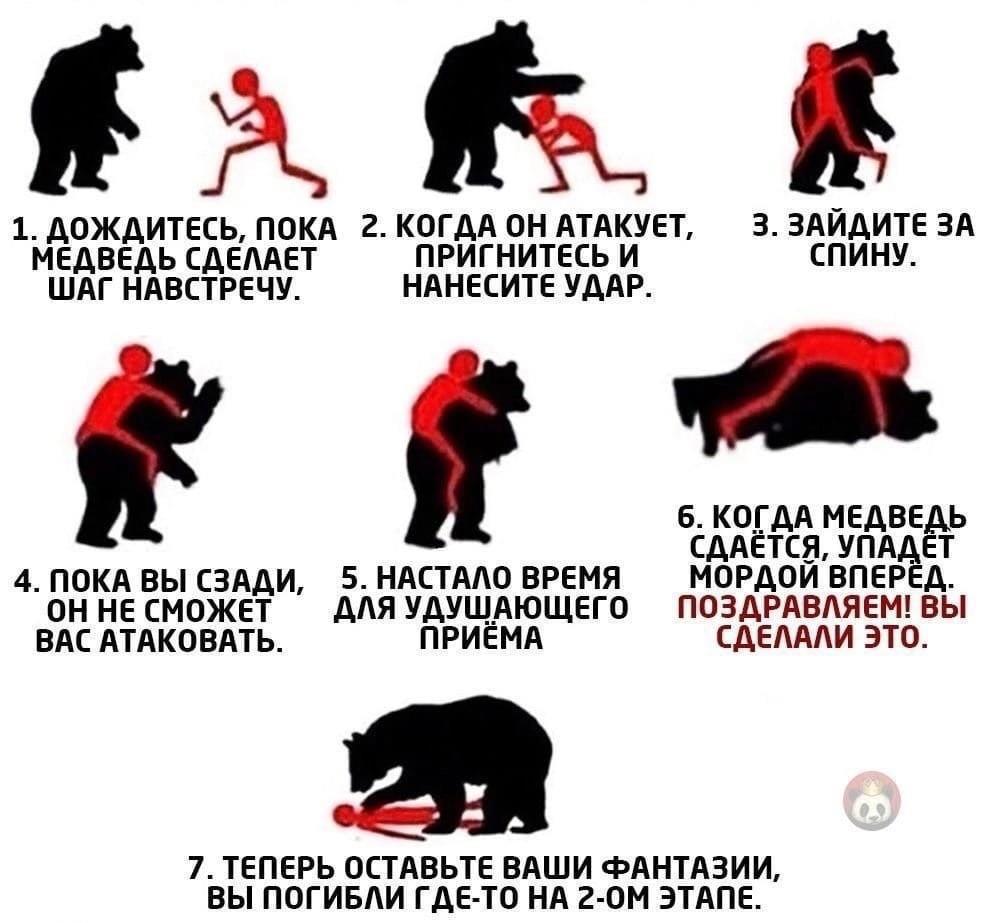 1. ДОЖДИТЕСЬ, ПОКА МЕДВЕДЬ СДЕЛАЕТ ШАГ НАВСТРЕЧУ.

2. КОГДА ОН АТАКУЕТ, ПРИГНИТЕСЬ И НАНЕСИТЕ УДАР.

3. ЗАЙДИТЕ ЗА СПИНУ.

4. ПОКА ВЫ СЗАДИ, ОН НЕ СМОЖЕТ ВАС АТАКОВАТЬ.

5. НАСТАЛО ВРЕМЯ ДЛЯ УДУШАЮЩЕГО ПРИЁМА

6. КОГДА МЕДВЕДЬ СДАЁТСЯ, УПАДЁТ МОРДОЙ ВПЕРЁД. ПОЗДРАВЛЯЕМ! ВЫ СДЕЛАЛИ ЭТО.

7. ТЕПЕРЬ ОСТАВЬТЕ ВАШИ ФАНТАЗИИ, ВЫ ПОГИБЛИ ГДЕ-ТО НА 2-ОМ ЭТАПЕ.