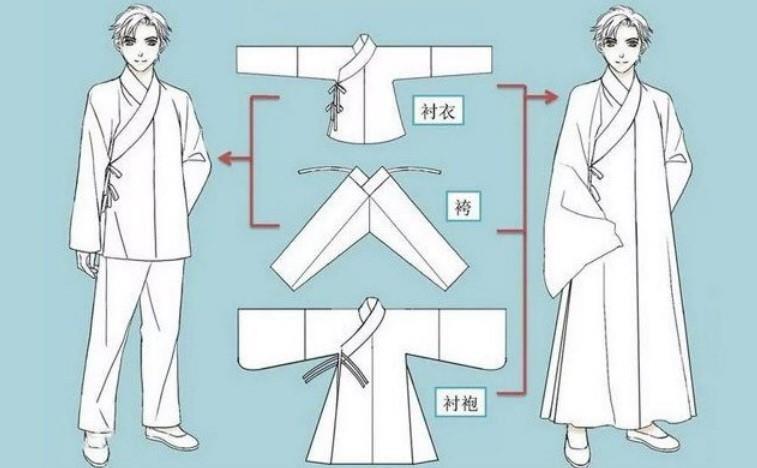 衬衣

袴

衬袍