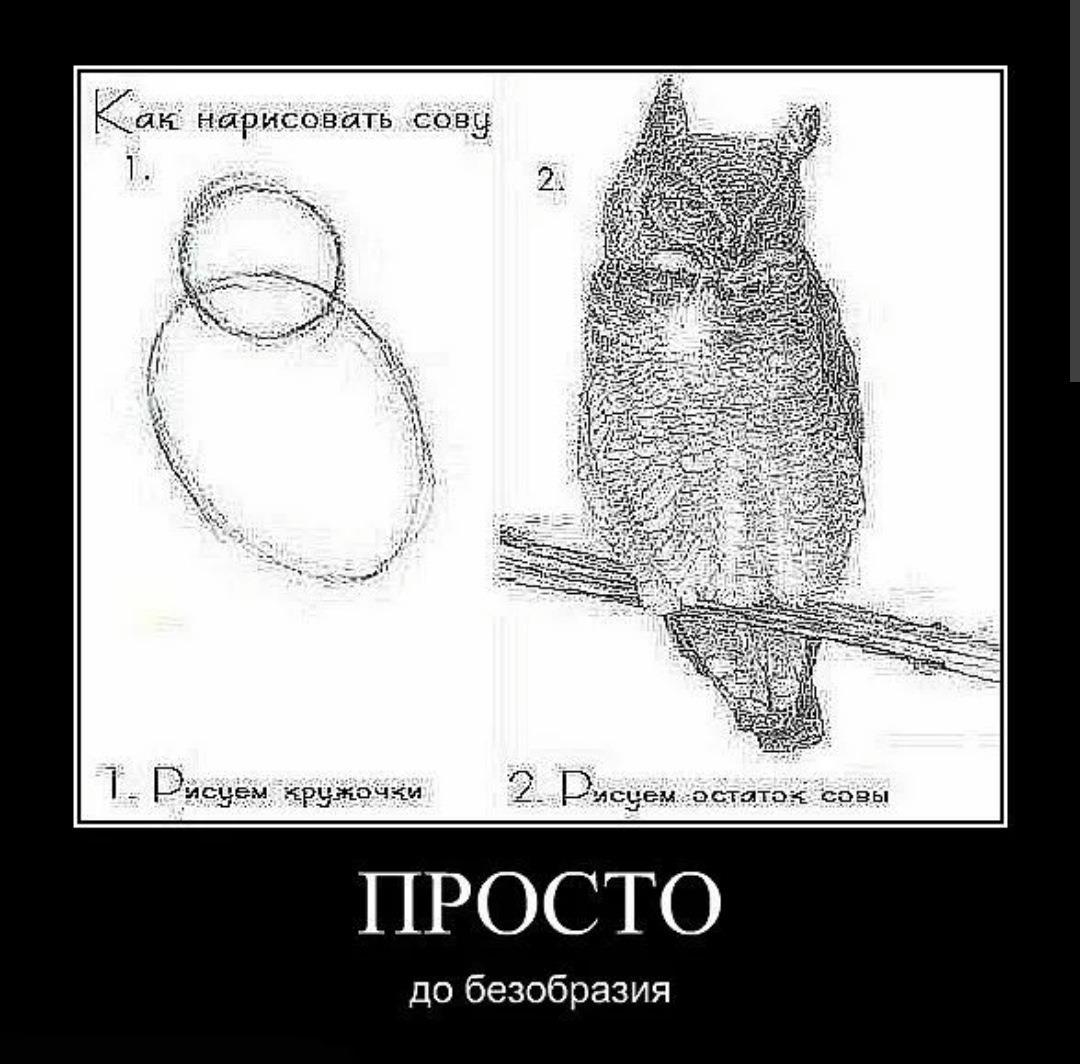 Как нарисовать сову
1.

2.

1. Рисуем кружочки

2. Рисуем остаток совы

ПРОСТО
до безобразия