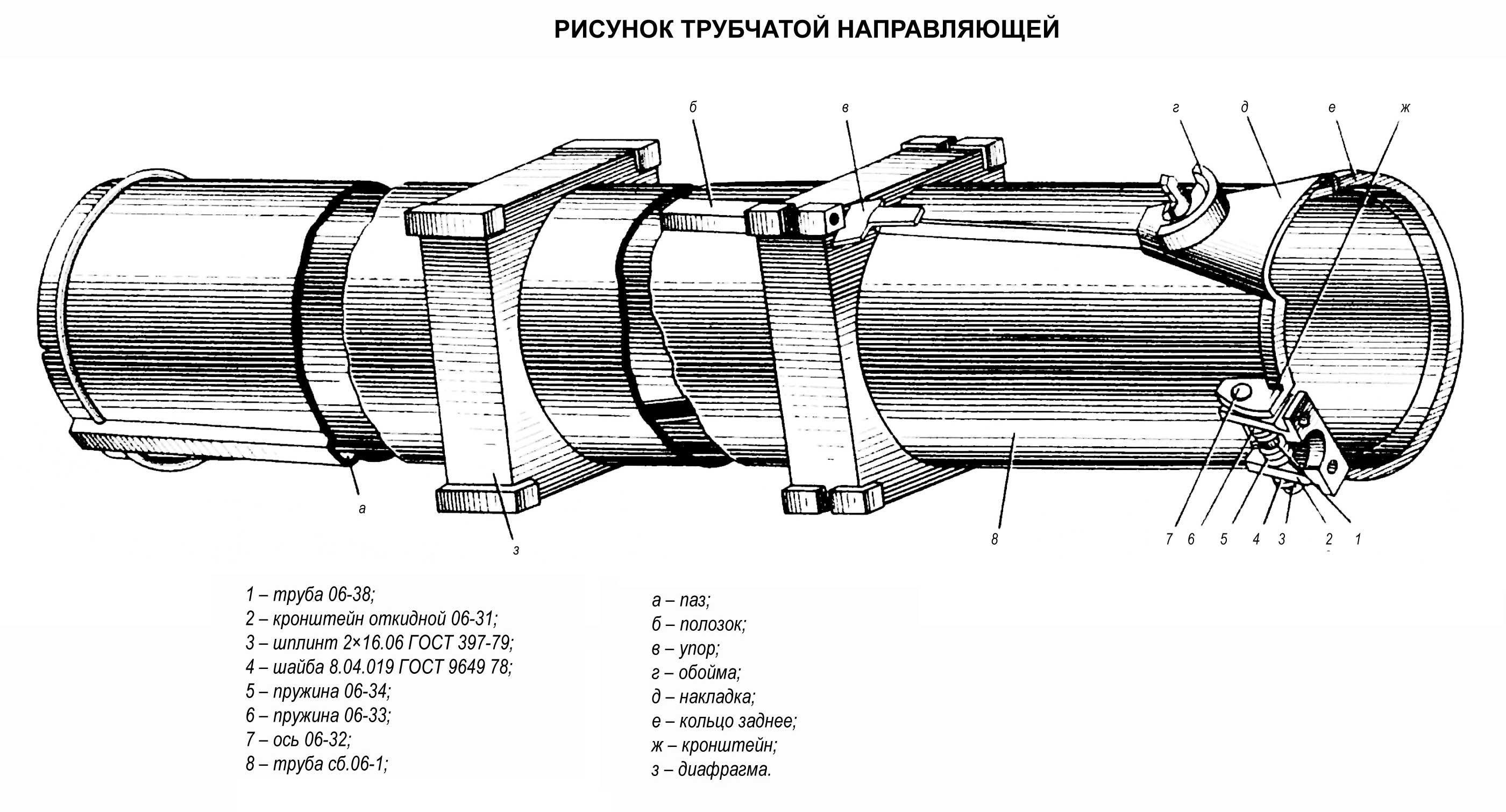 РИСУНОК ТРУБЧАТОЙ НАПРАВЛЯЮЩЕЙ

б

в

г

д

е

ж

а

з

8

7 6 5 4 3 2 1

1 – труба 06-38;
2 – кронштейн откидной 06-31;
3 – шплинт 2×16.06 ГОСТ 397-79;
4 – шайба 8.04.019 ГОСТ 9649 78;
5 – пружина 06-34;
6 – пружина 06-33;
7 – ось 06-32;
8 – труба сб.06-1;

а – паз;
б – полозок;
в – упор;
г – обойма;
д – накладка;
е – кольцо заднее;
ж – кронштейн;
з – диафрагма.