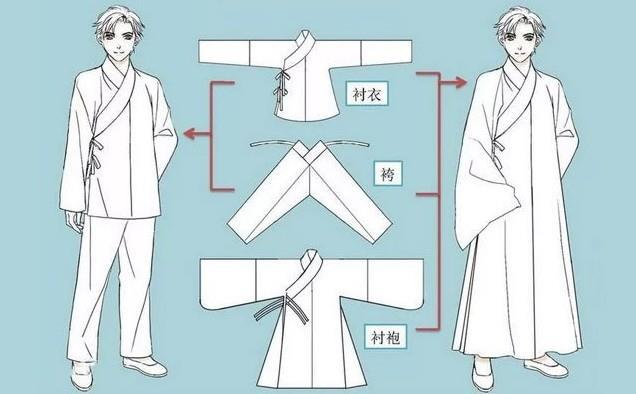 衬衣

袴

衬袍