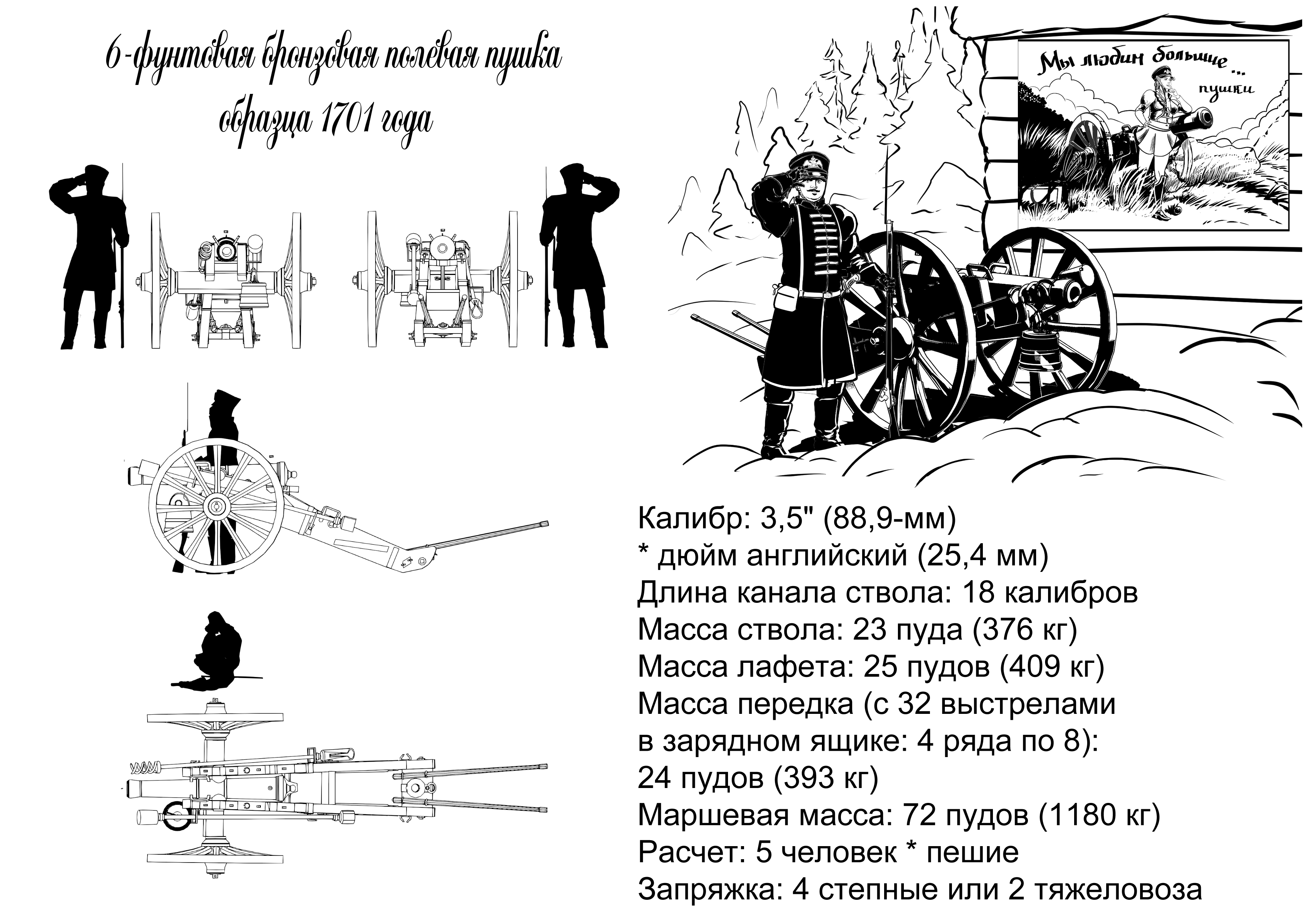 6-фунтовая бронзовая полевая пушка образца 1701 года

Мы любим большие ... пушки

Калибр: 3,5" (88,9-мм)
* дюйм английский (25,4 мм)
Длина канала ствола: 18 калибров
Масса ствола: 23 пуда (376 кг)
Масса лафета: 25 пудов (409 кг)
Масса передка (с 32 выстрелами в зарядном ящике: 4 ряда по 8): 24 пудов (393 кг)
Маршевая масса: 72 пудов (1180 кг)
Расчет: 5 человек * пешие
Запряжка: 4 степные или 2 тяжеловоза