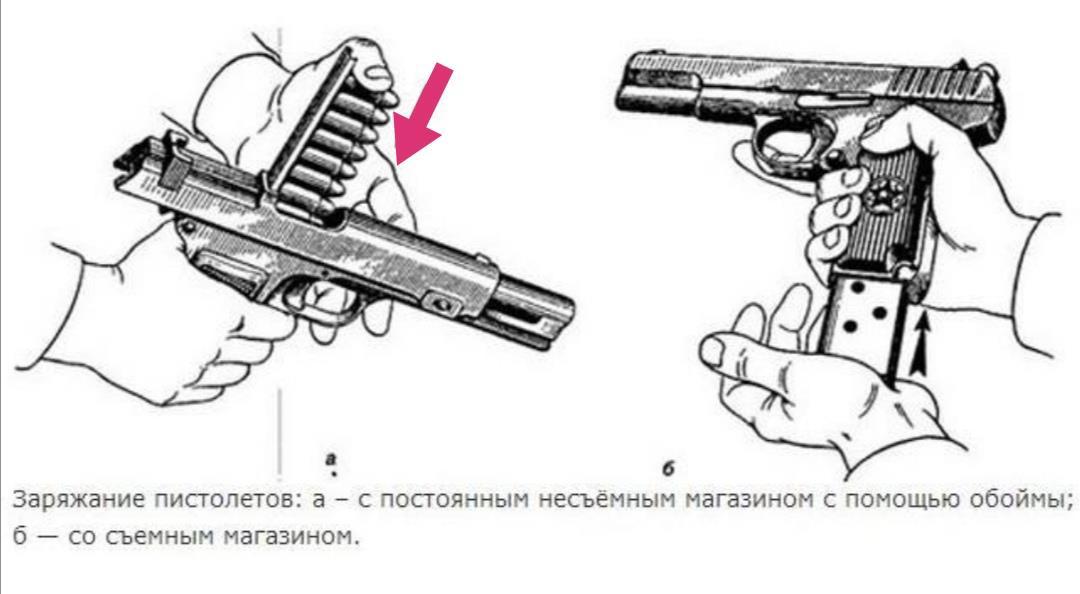 а

б

Заряжание пистолетов: а – с постоянным несъёмным магазином с помощью обоймы; б — со съемным магазином.