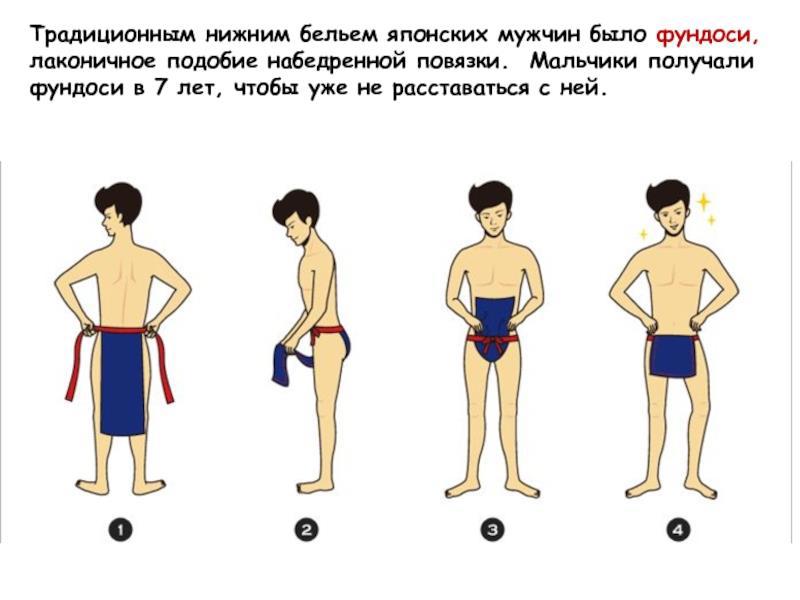 Традиционным нижним бельем японских мужчин было фундоси, лаконичное подобие набедренной повязки. Мальчики получали фундоси в 7 лет, чтобы уже не расставаться с ней.

1

2

3

4