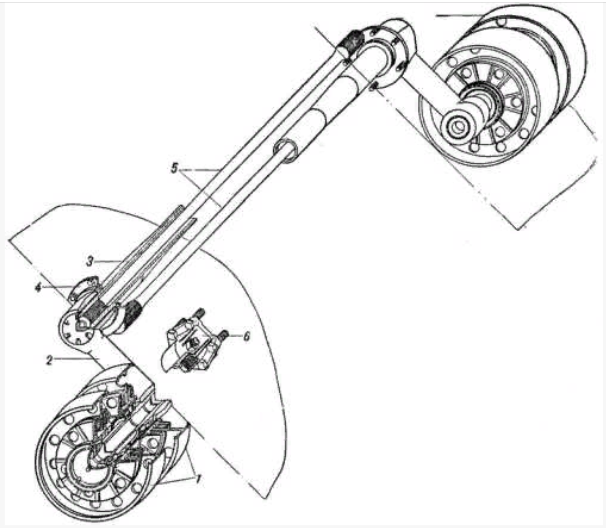 5
3
4
6
2
1