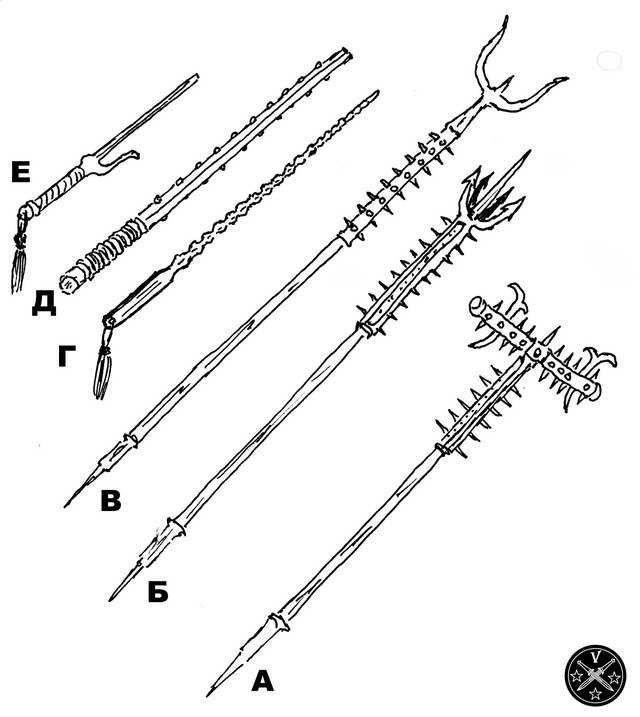 Е
Д
Г
В
Б
А
V