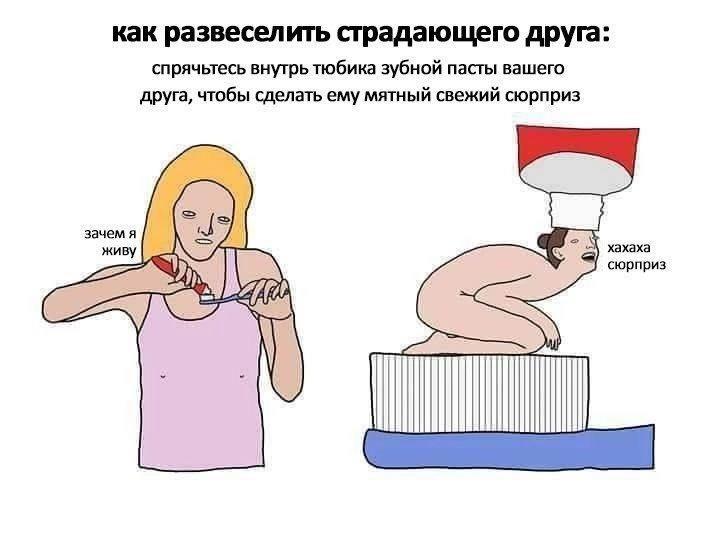 как развеселить страдающего друга:

спрячьтесь внутрь тюбика зубной пасты вашего друга, чтобы сделать ему мятный свежий сюрприз

зачем я живу

хахаха сюрприз