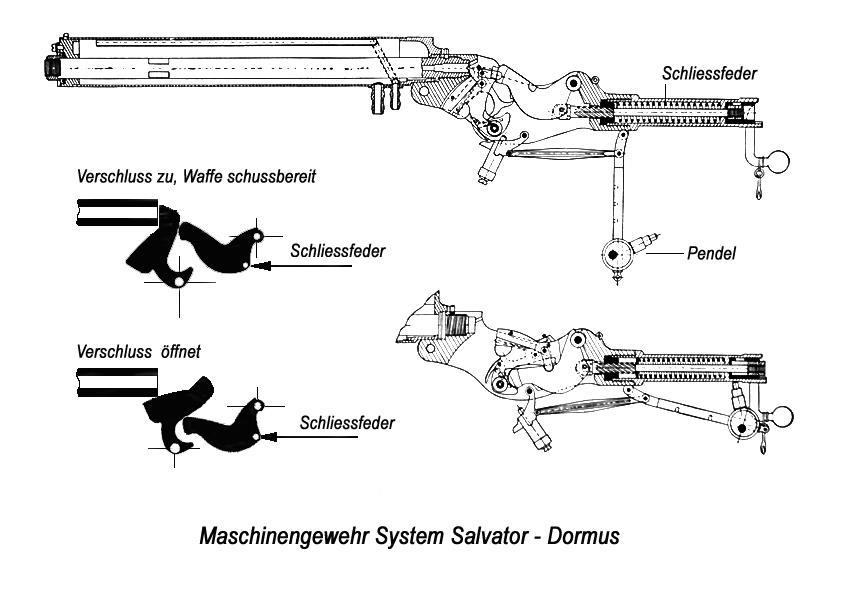 Schliessfeder

Verschluss zu, Waffe schussbereit

Schliessfeder

Pendel

Verschluss öffnet

Schliessfeder

Maschinengewehr System Salvator - Dormus