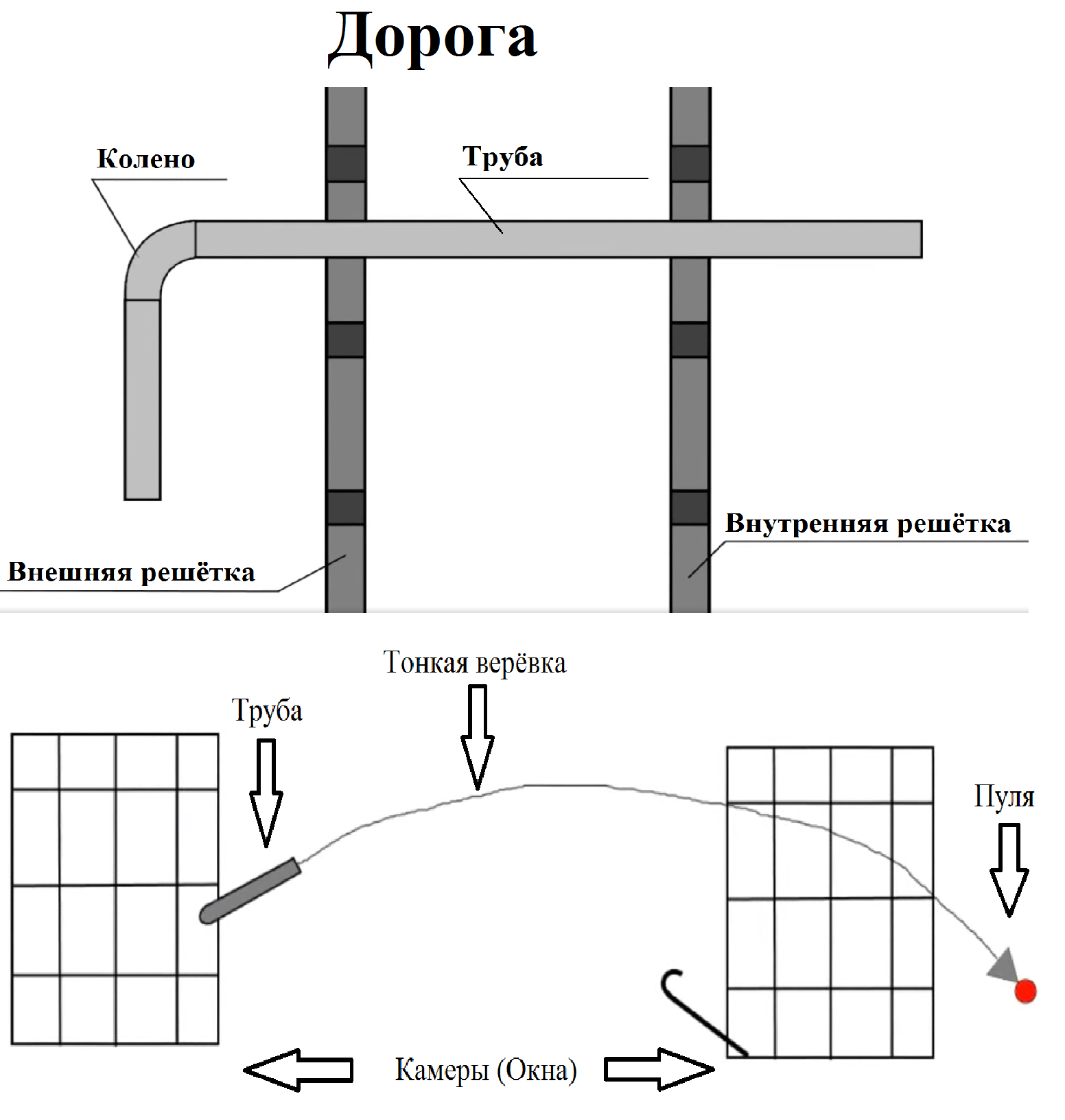 Дорога

Колено

Труба

Внутренняя решётка

Внешняя решётка

Тонкая верёвка

Труба

Пуля

Камеры (Окна)