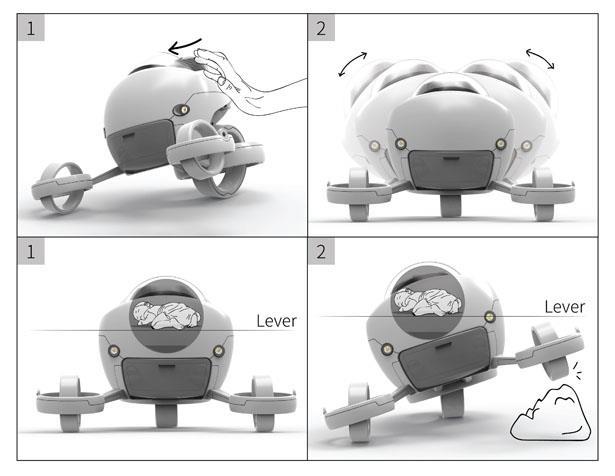 1

2

1

Lever

2

Lever