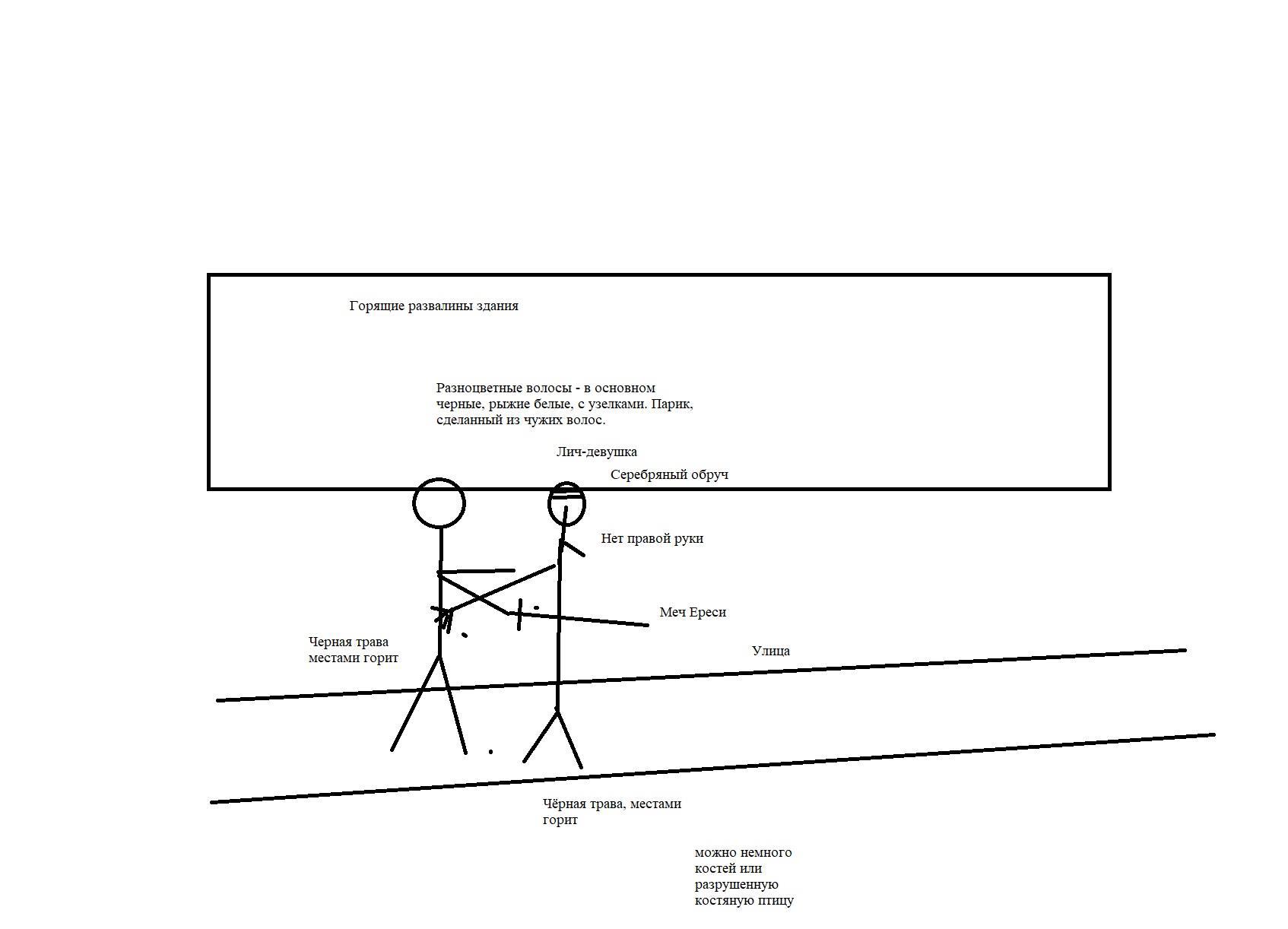 Горящие развалины здания

Разноцветные волосы - в основном черные, рыжие белые, с узелками. Парик, сделанный из чужих волос.

Лич-девушка

Серебряный обруч

Нет правой руки

Меч Ереси

Черная трава местами горит

Улица

Чёрная трава, местами горит

можно немного костей или разрушенную костяную птицу